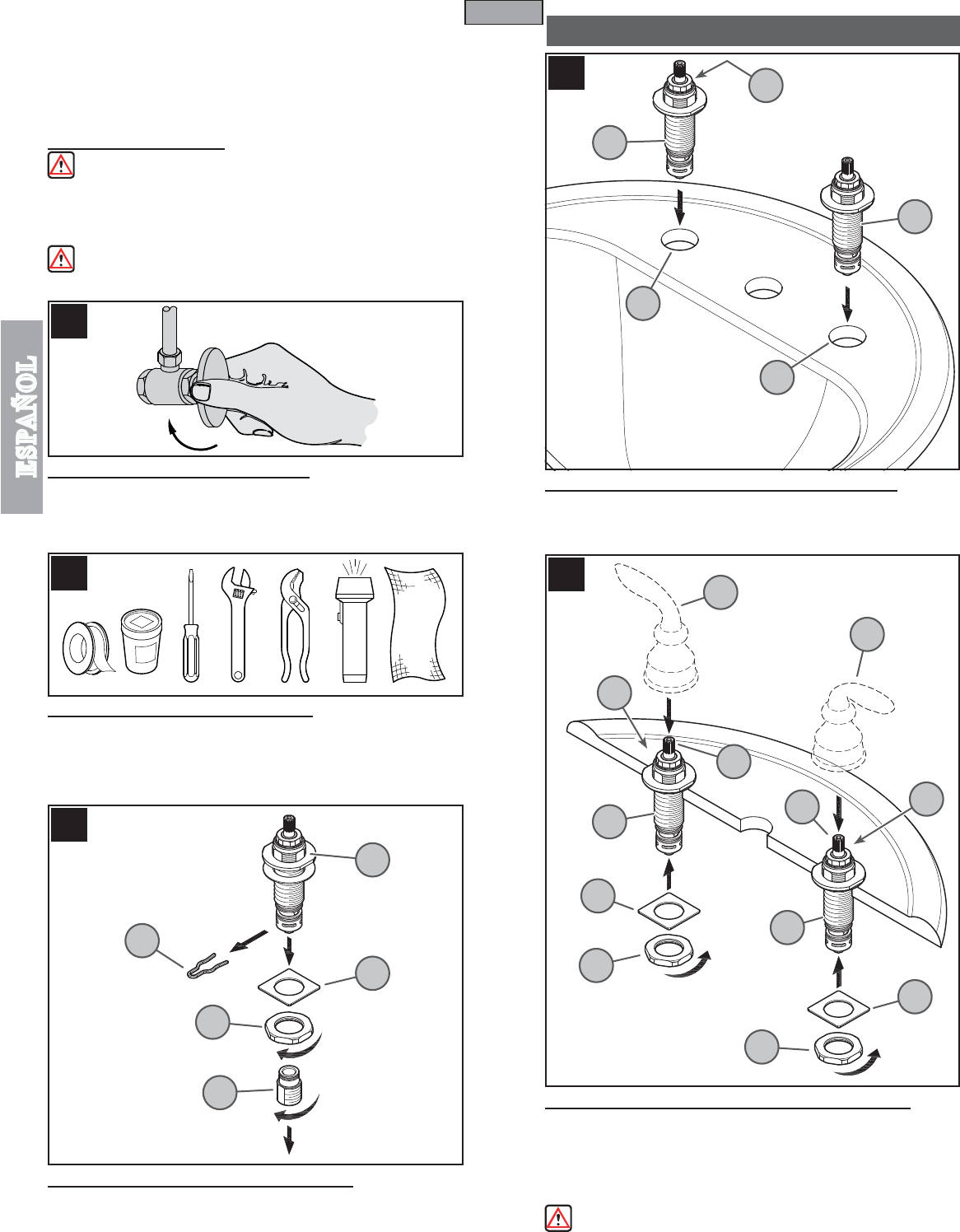 ESPAÑOL