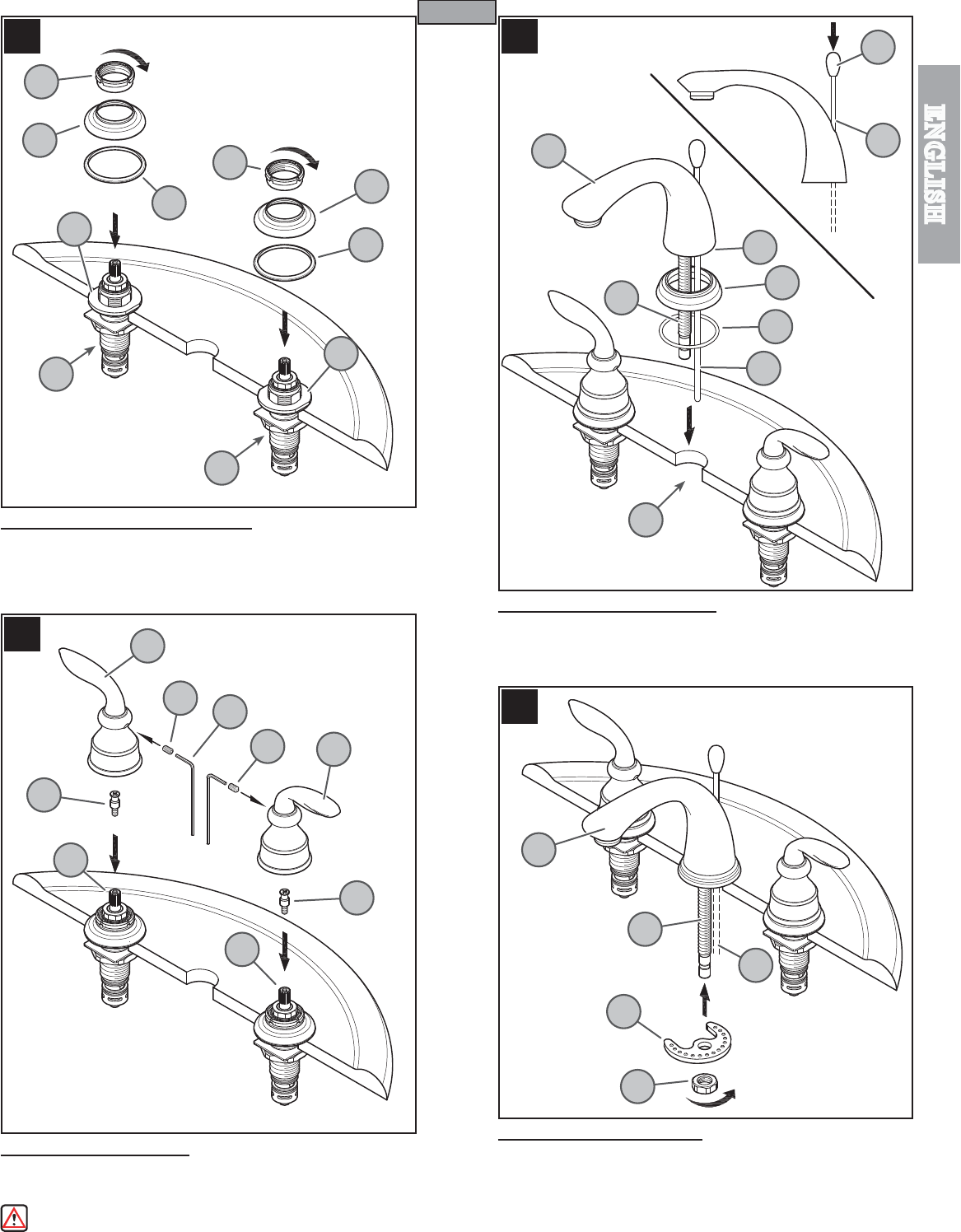 ENGLISH