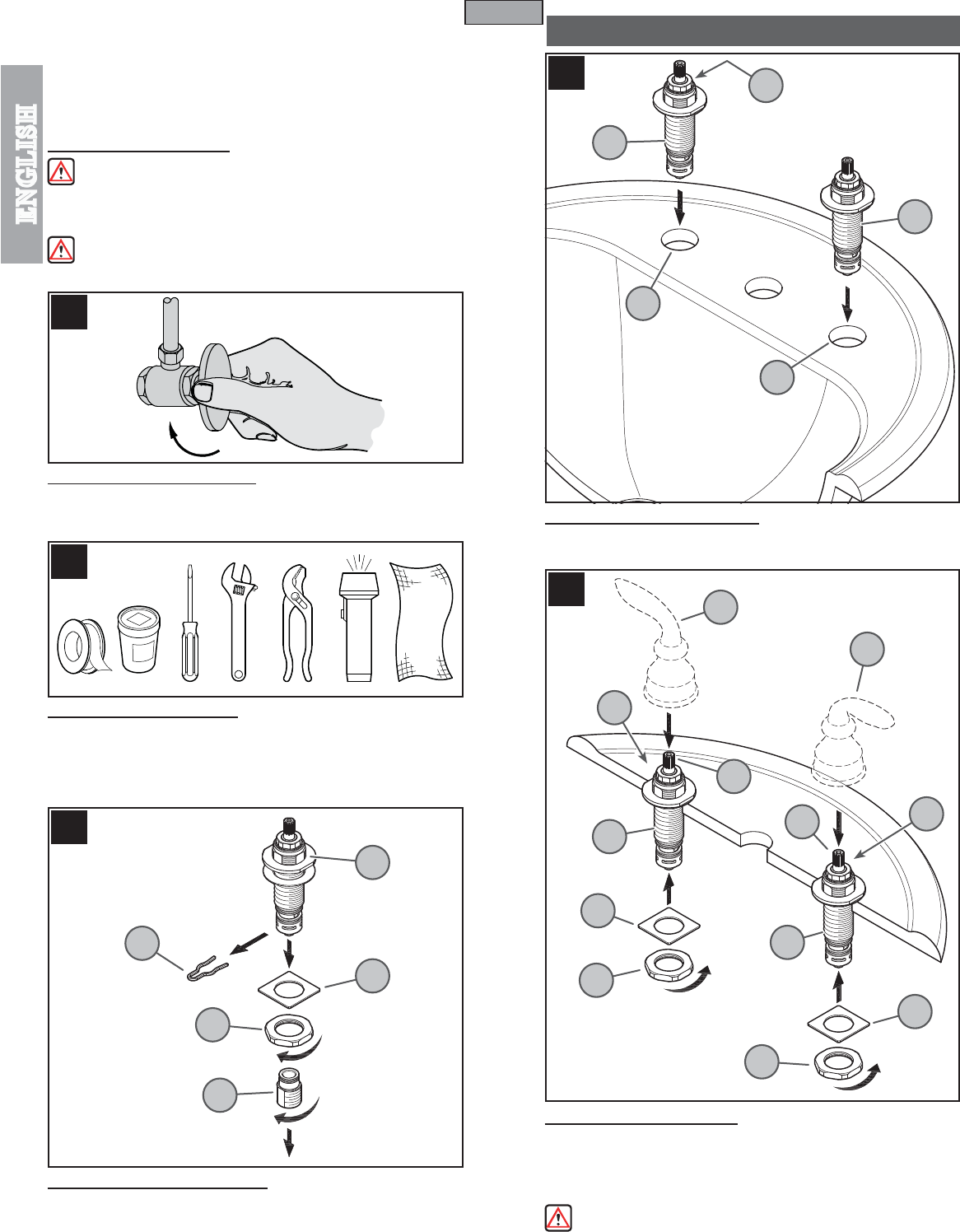 ENGLISH