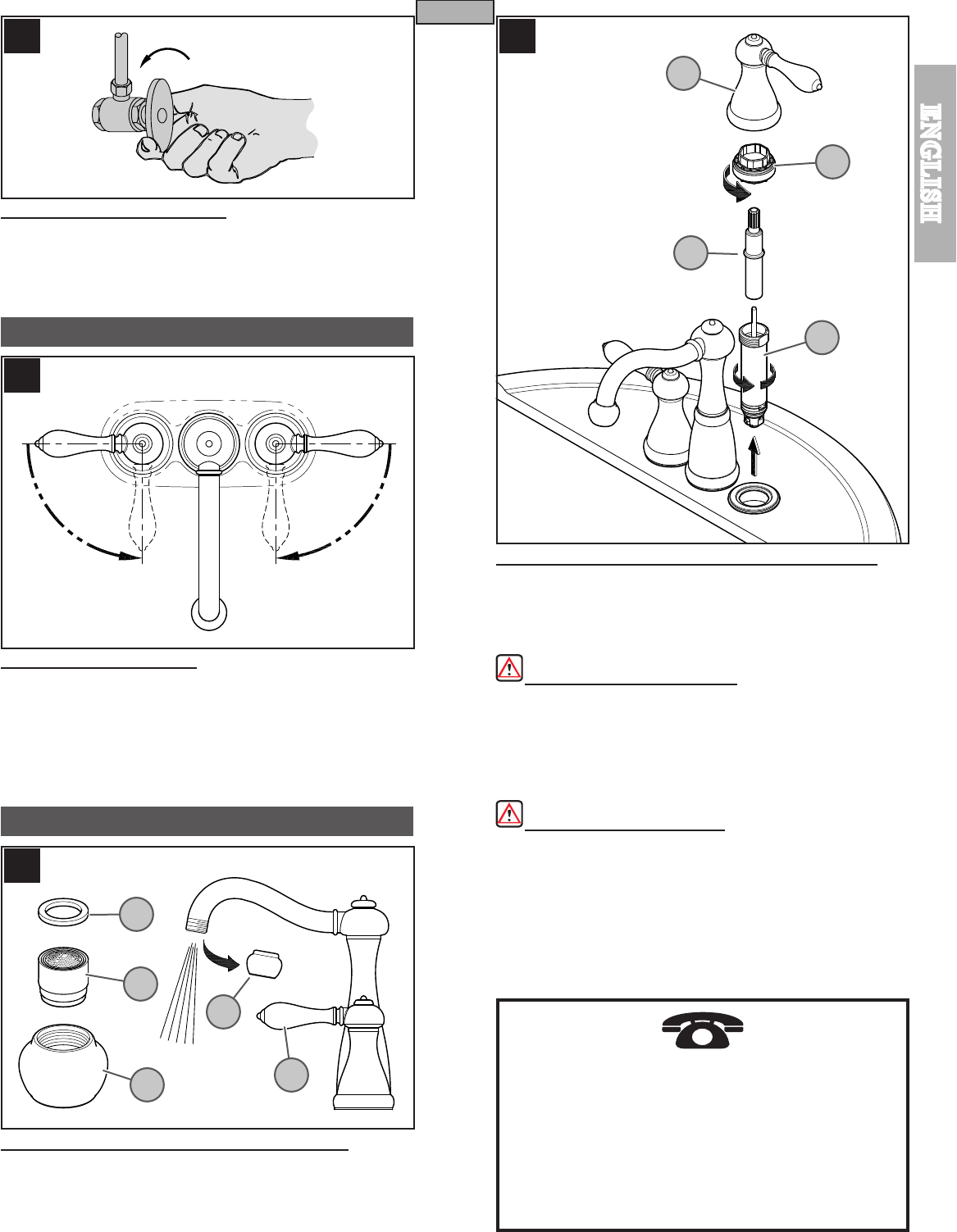 ENGLISH