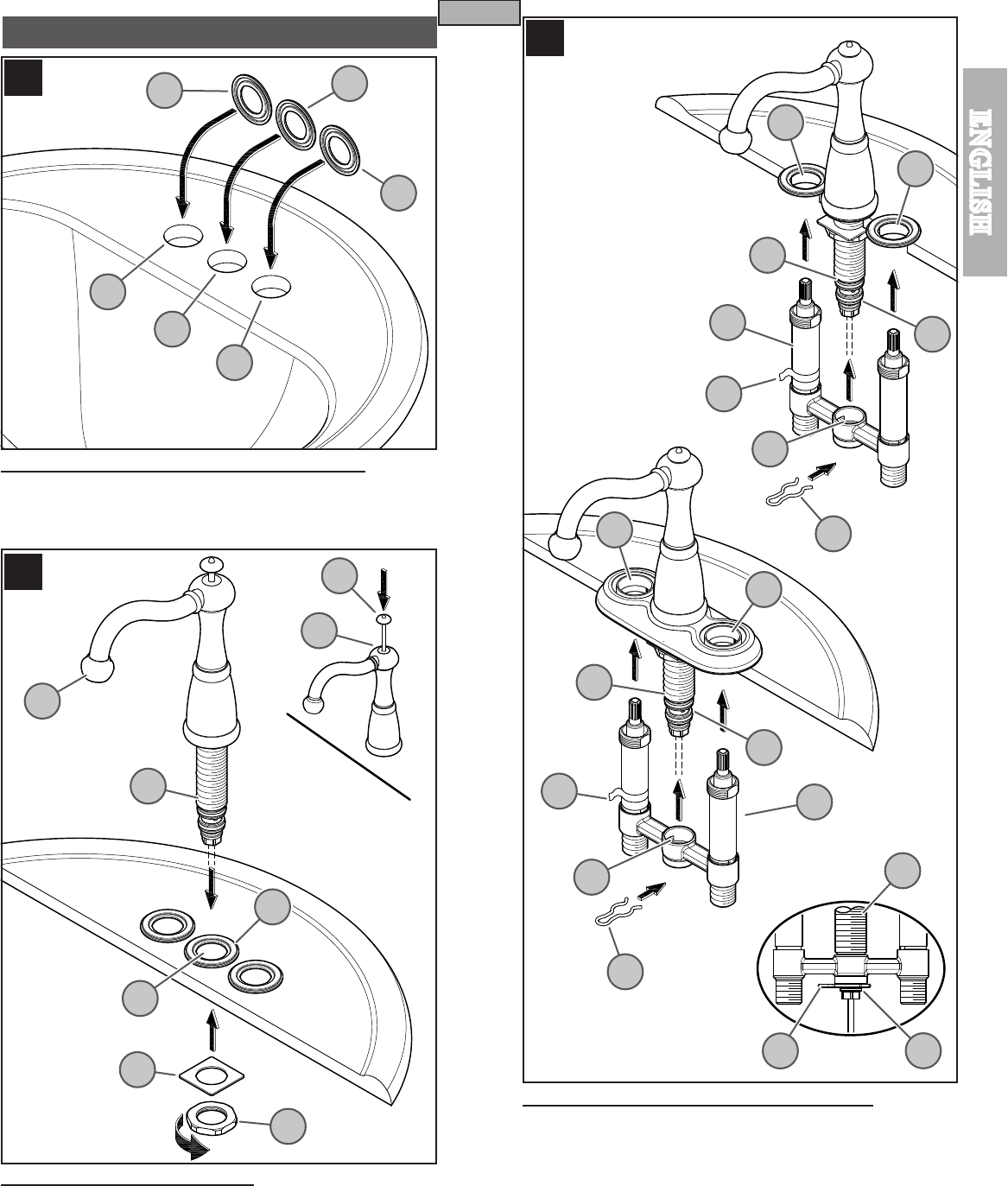 ENGLISH