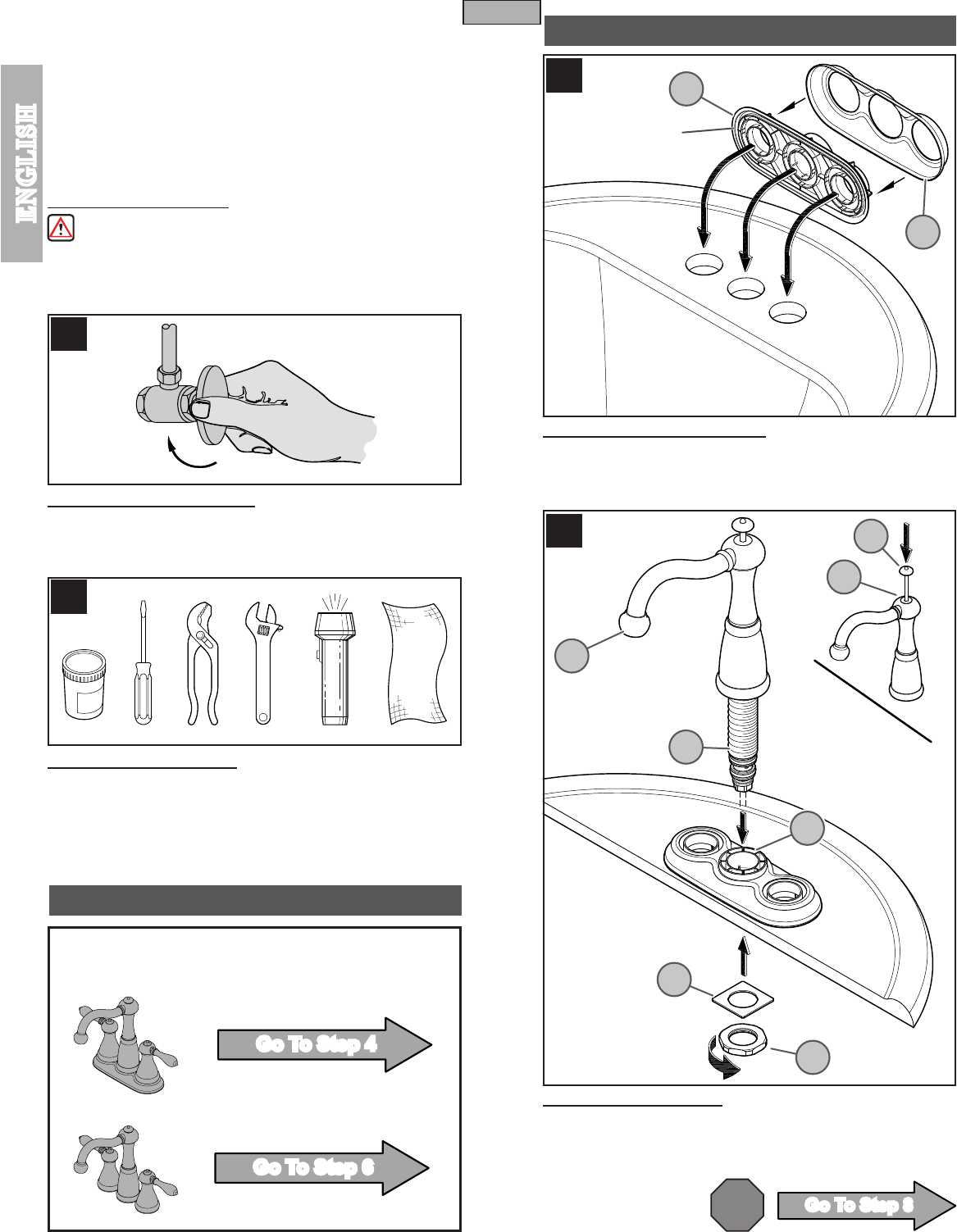 ENGLISH

Go To Step 4

Go To Step 6

Go To Step 8