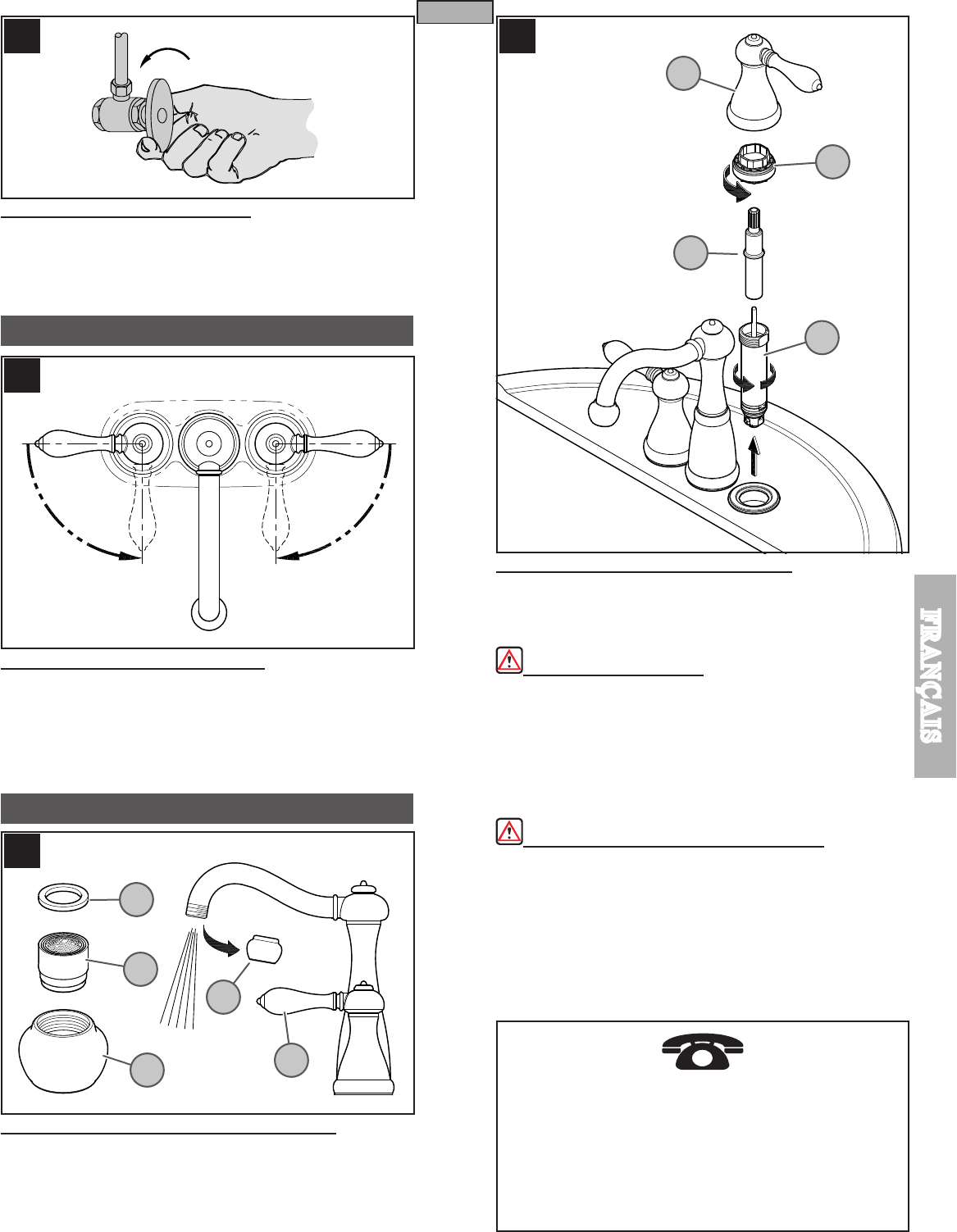 FRANÇAIS