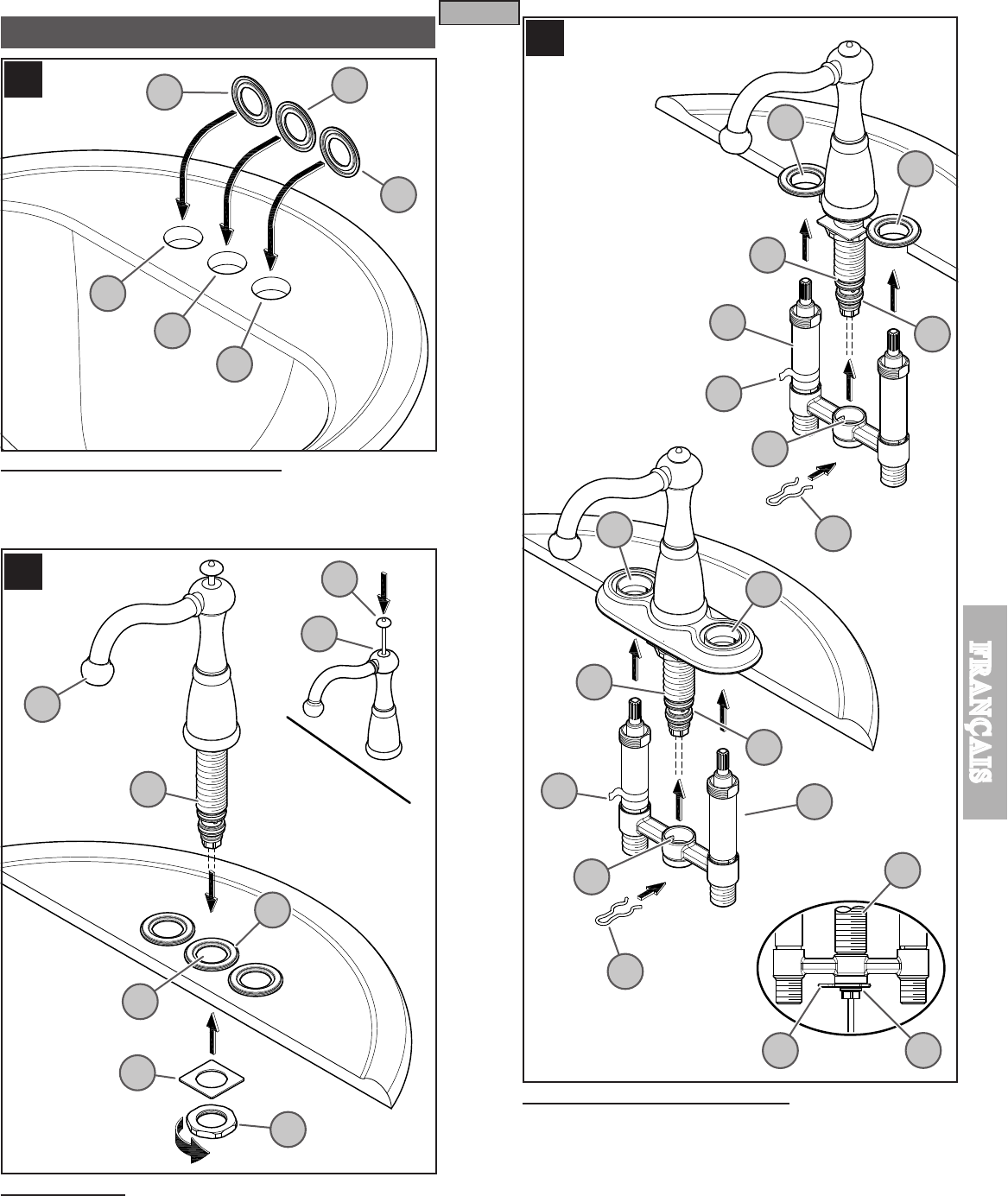 FRANÇAIS