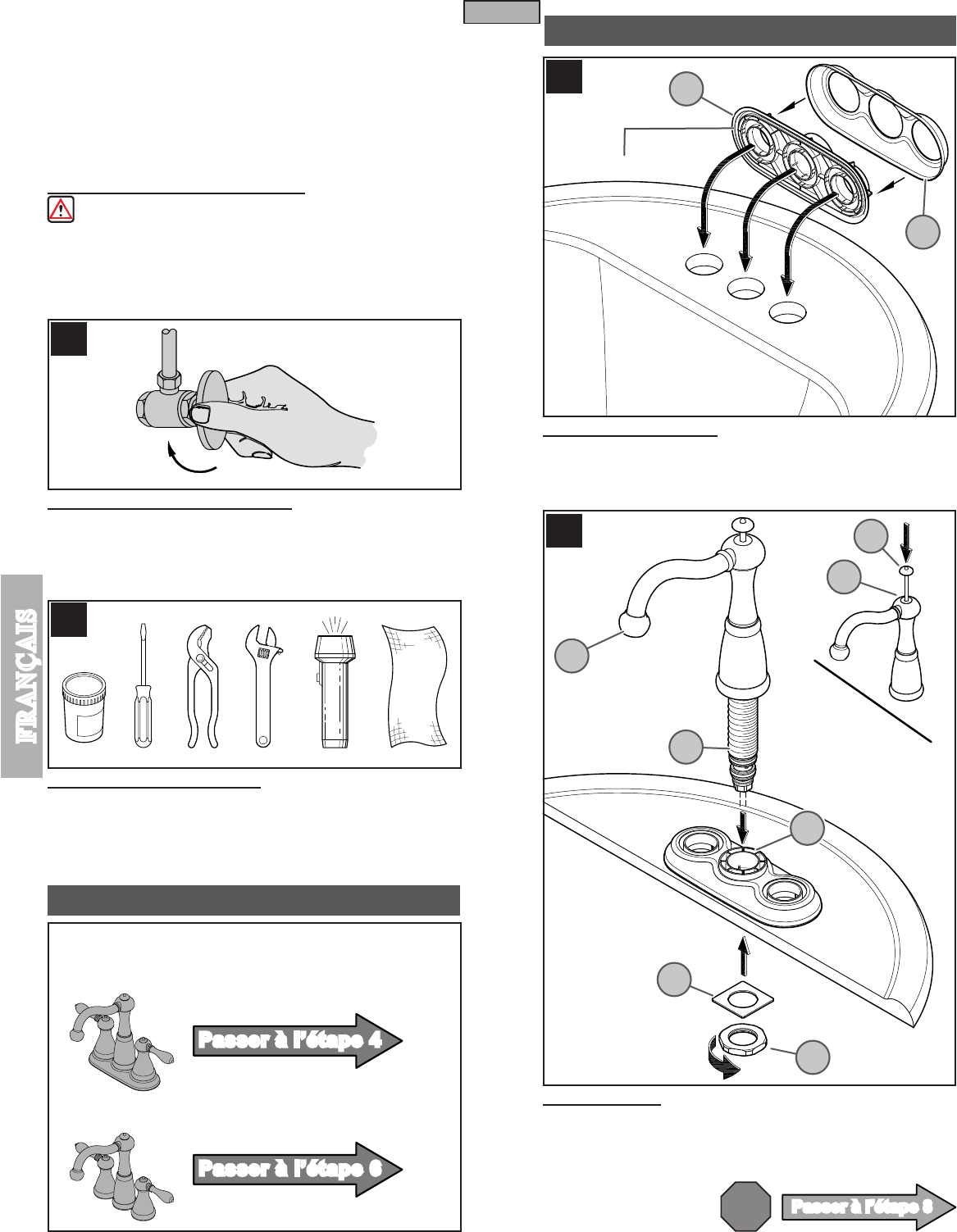 FRANÇAIS

Passer à l'étape 4

Passer à l'étape 6

Passer à l'étape 8