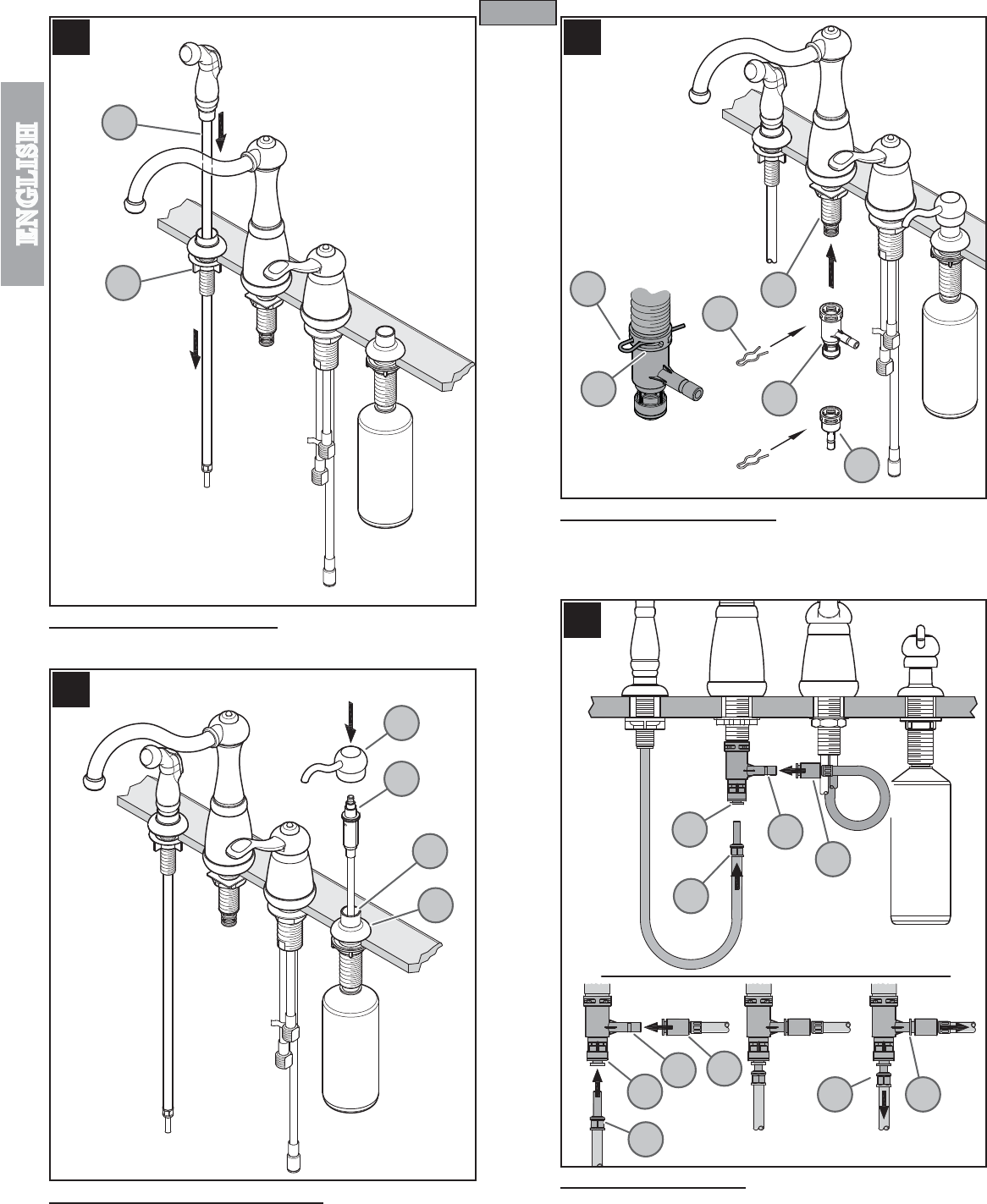 ENGLISH