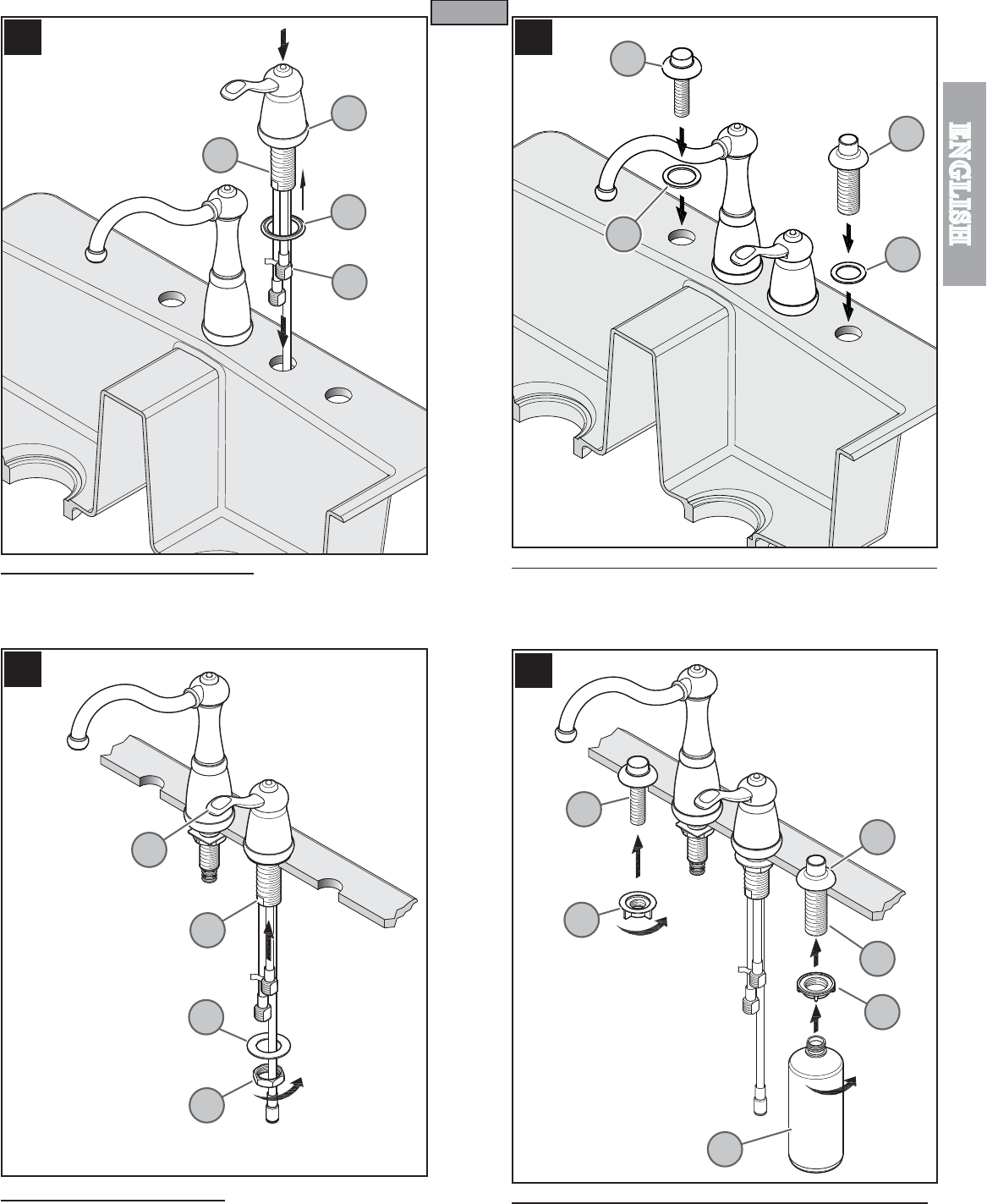 ENGLISH