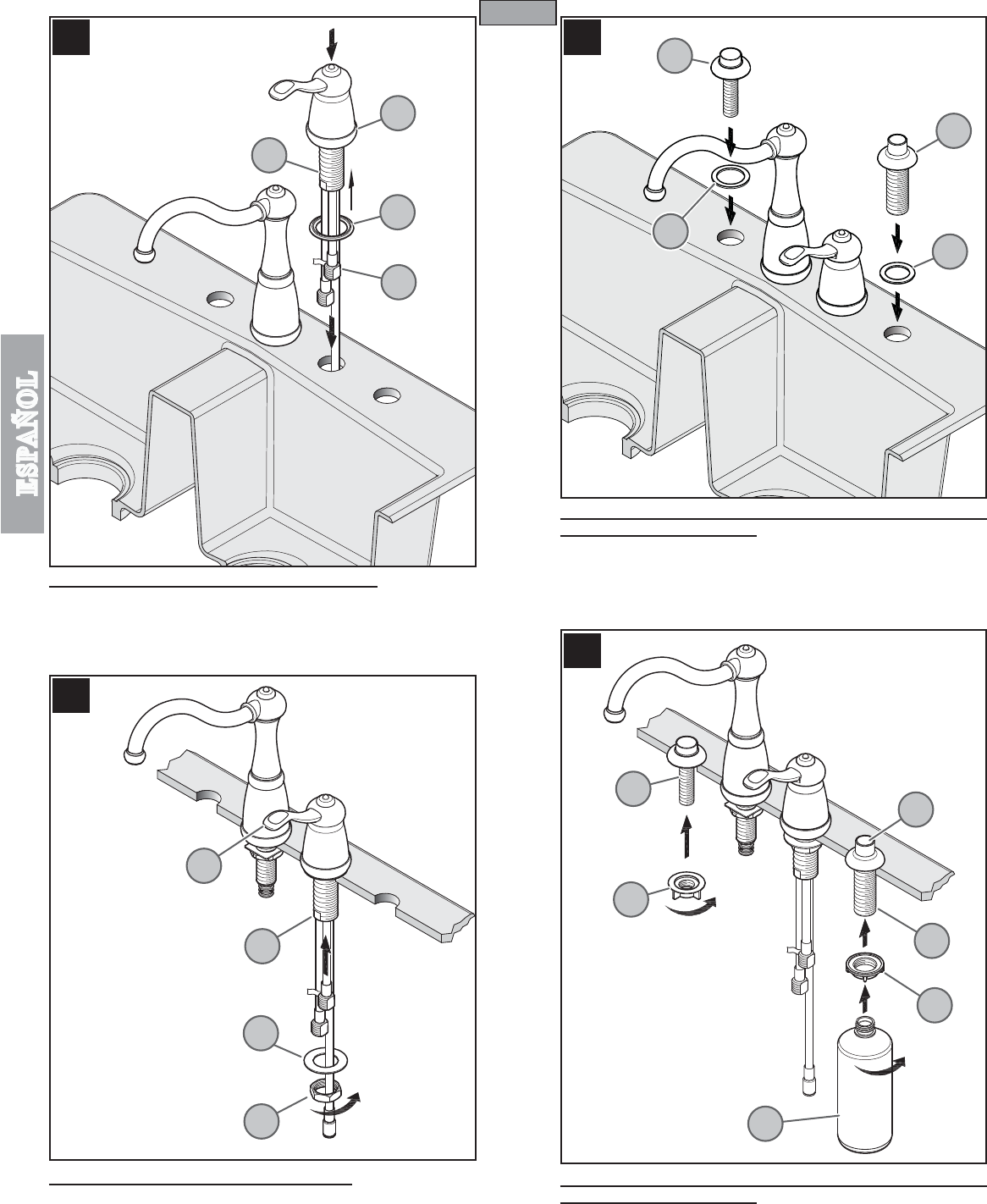 ESPAÑOL