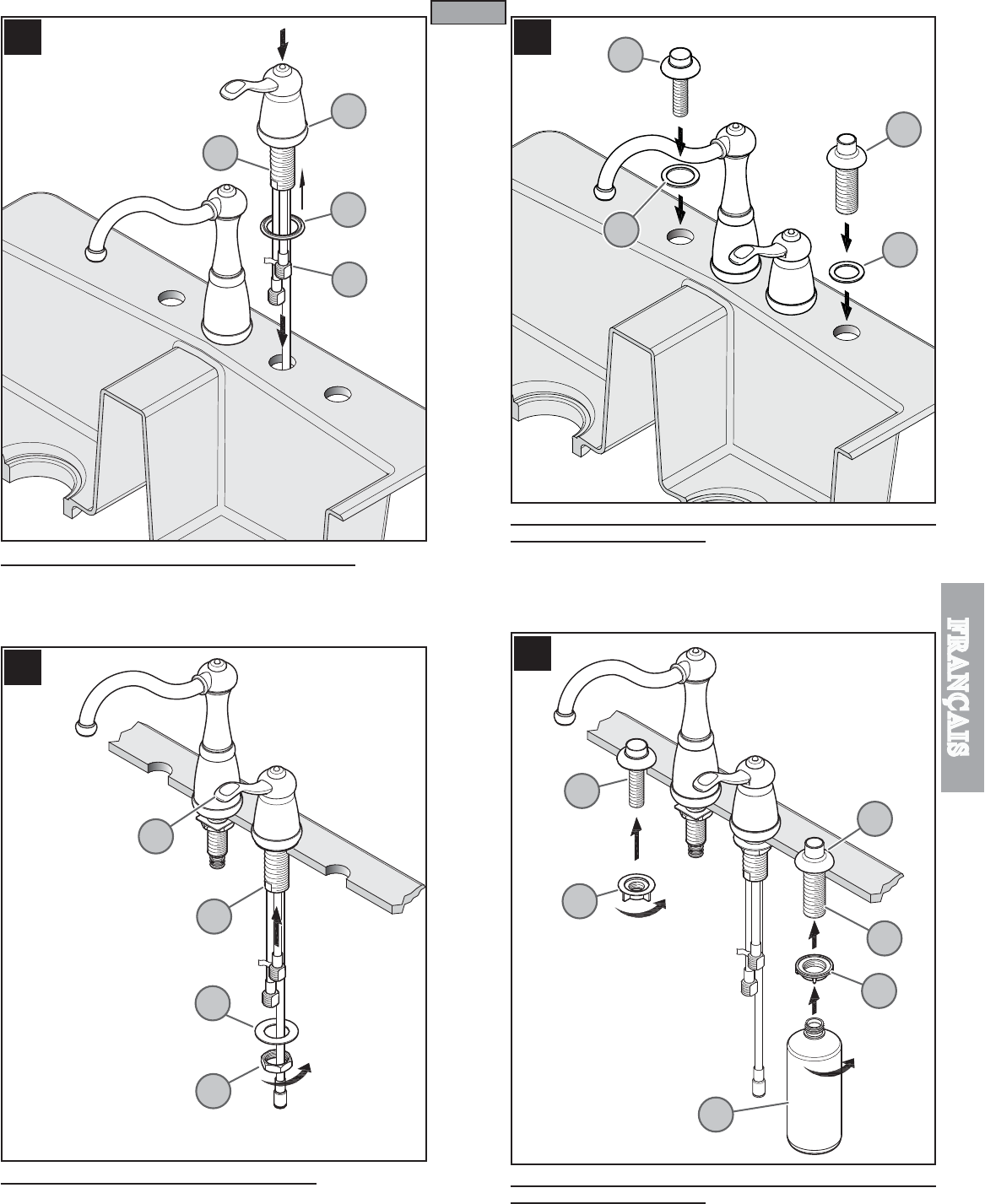 FRANÇAIS