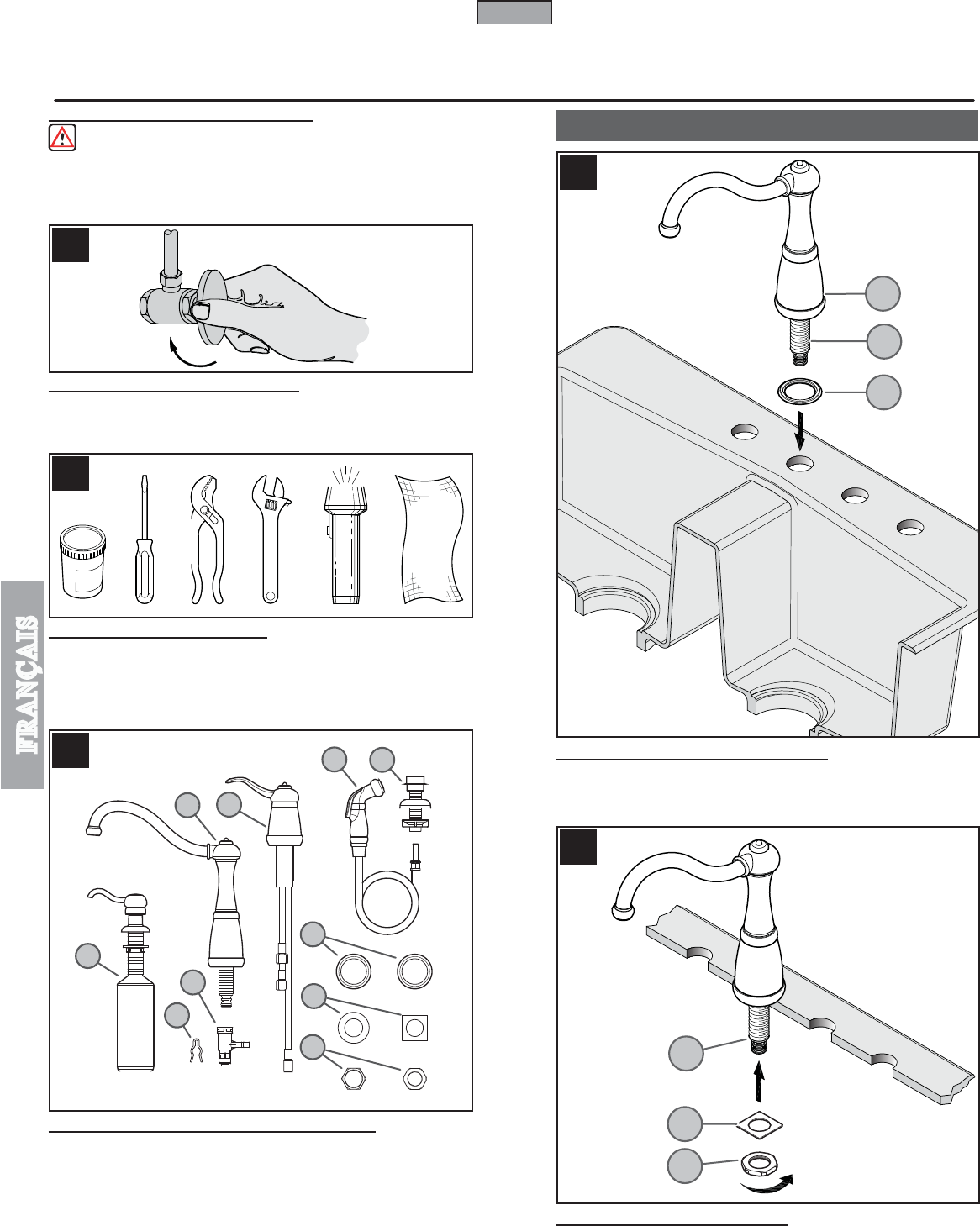 FRANÇAIS