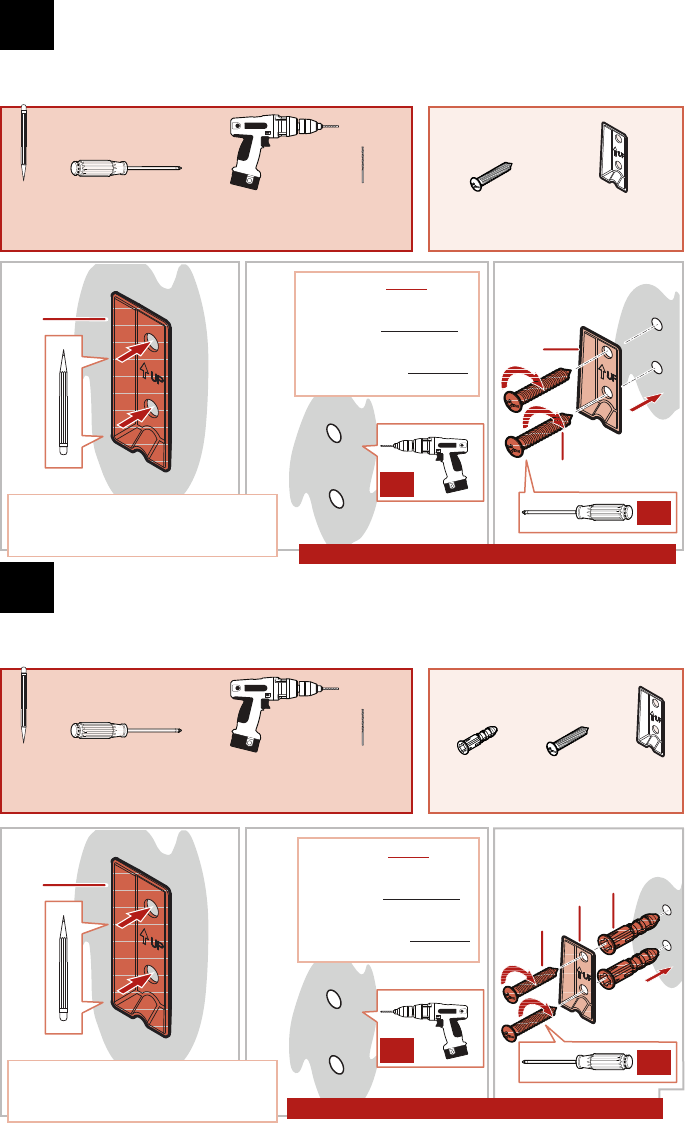 UP

UP

UP

UP

UP

UP