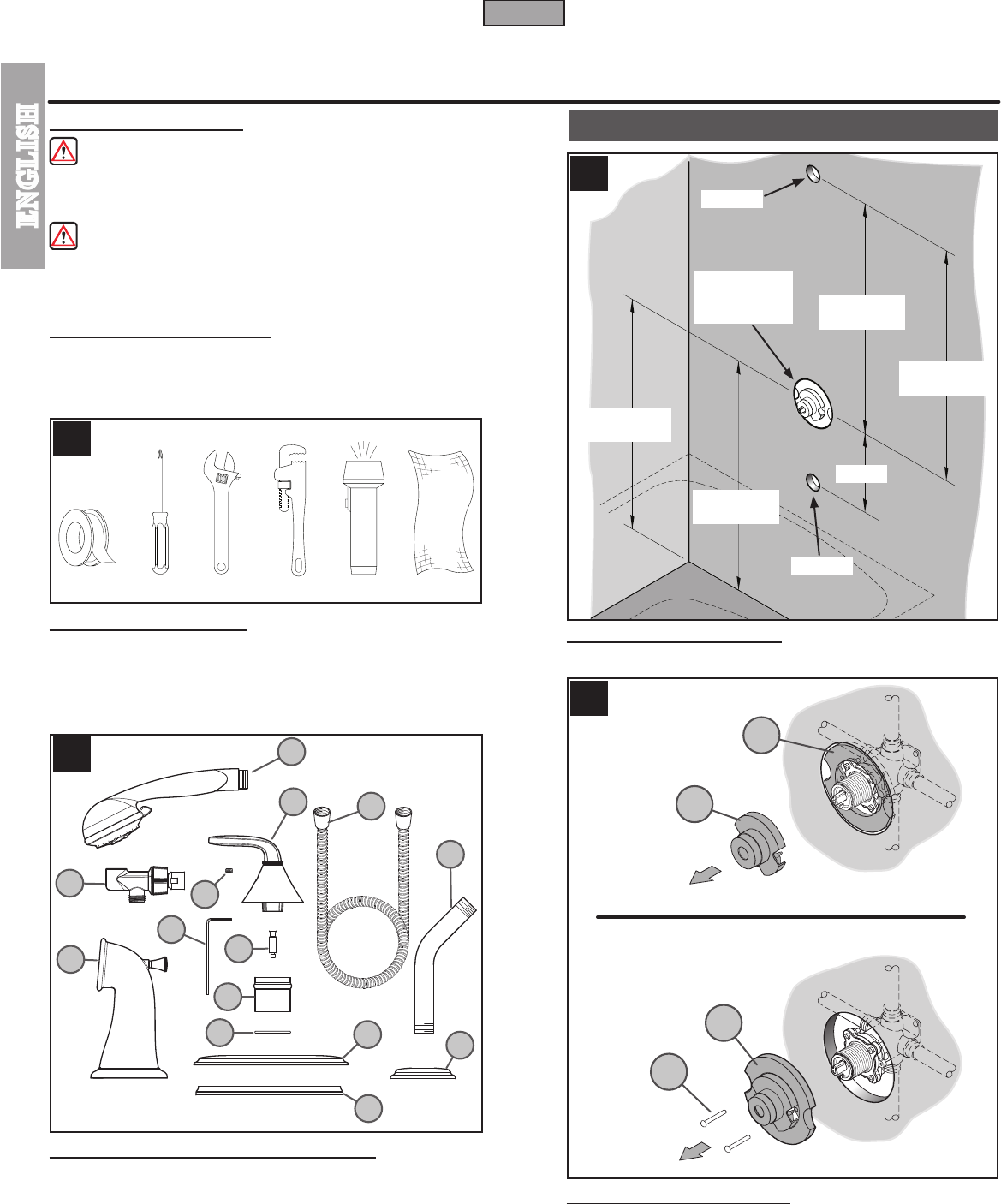 ENGLISH