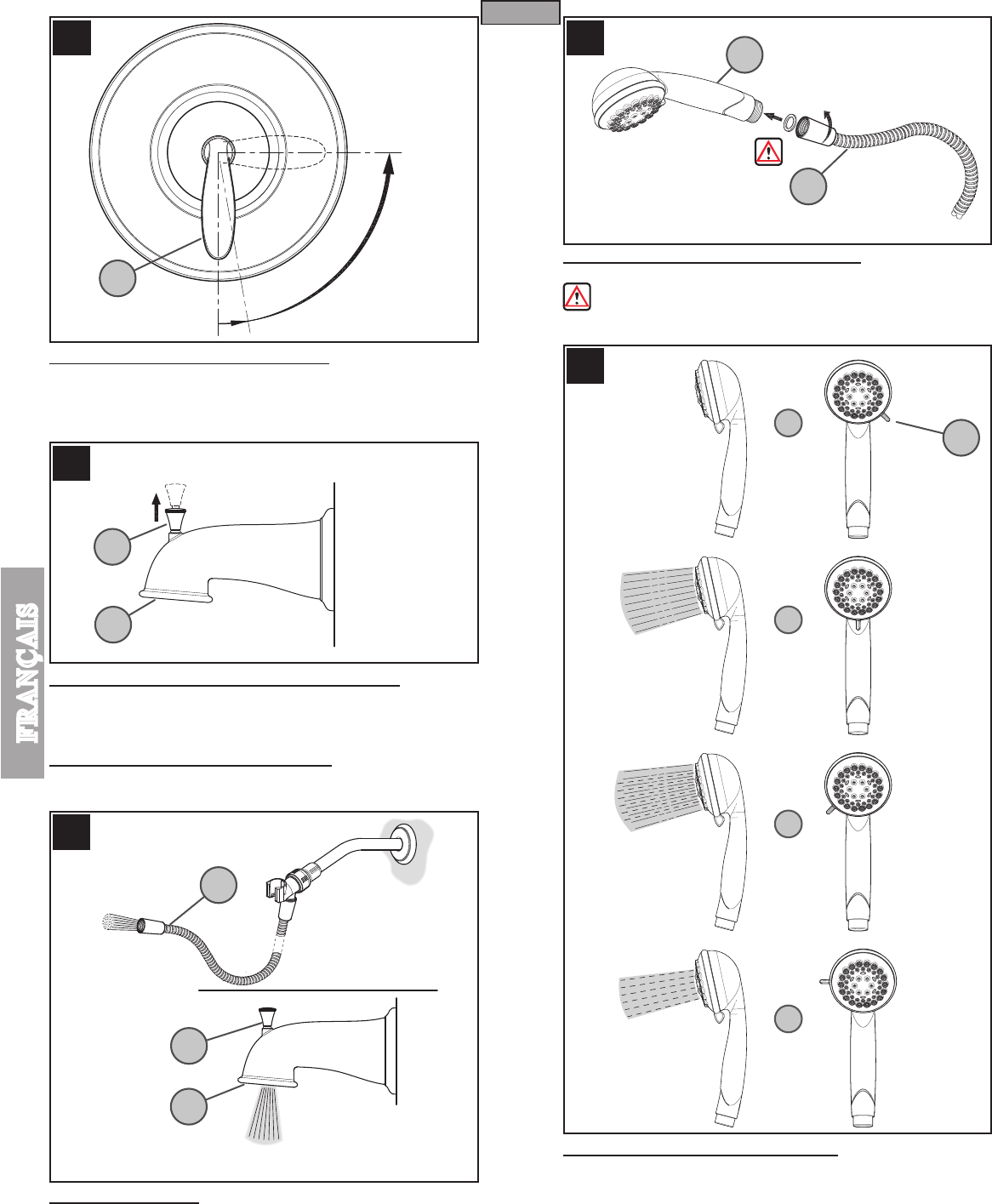 FRANÇAIS