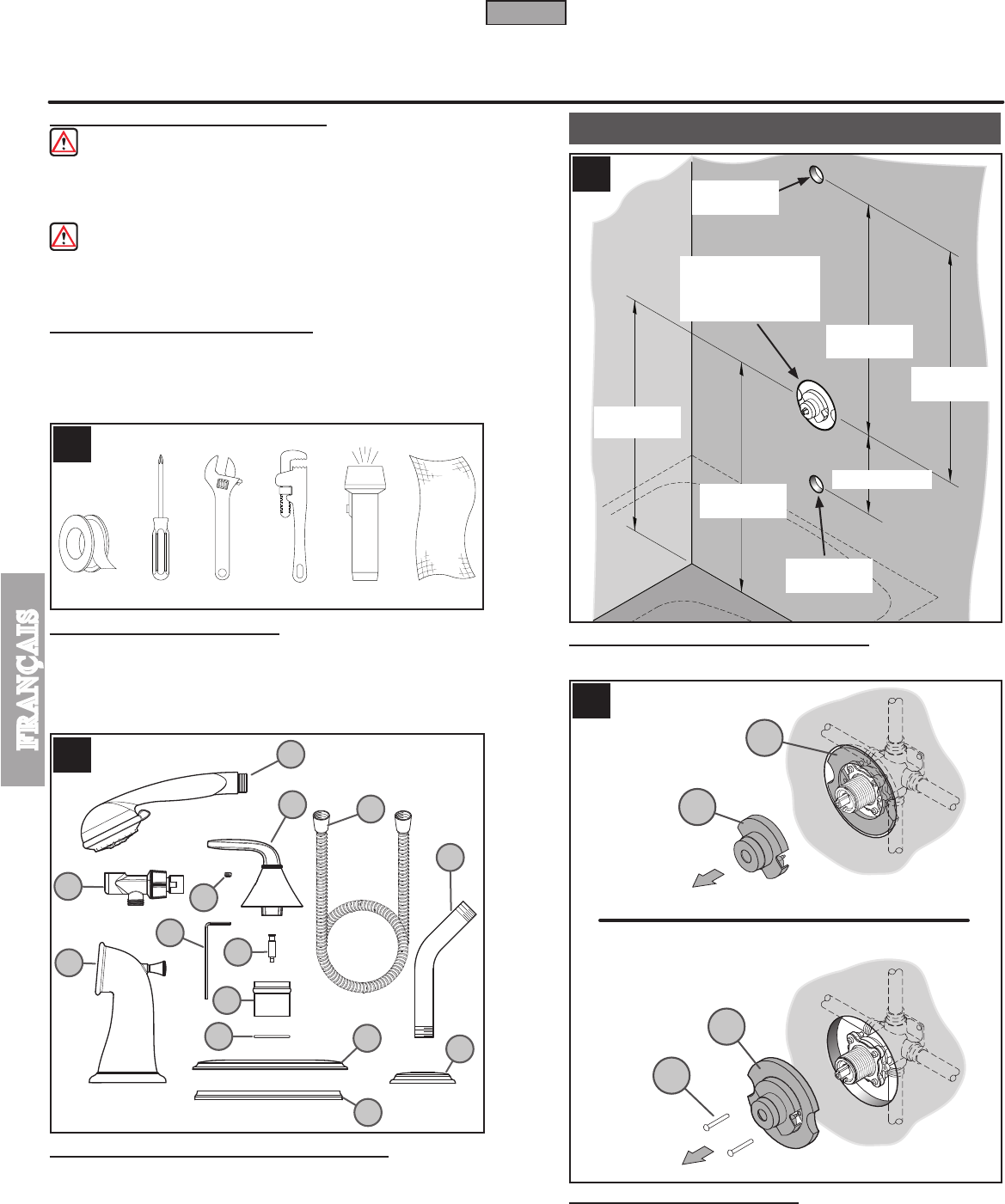 FRANÇAIS