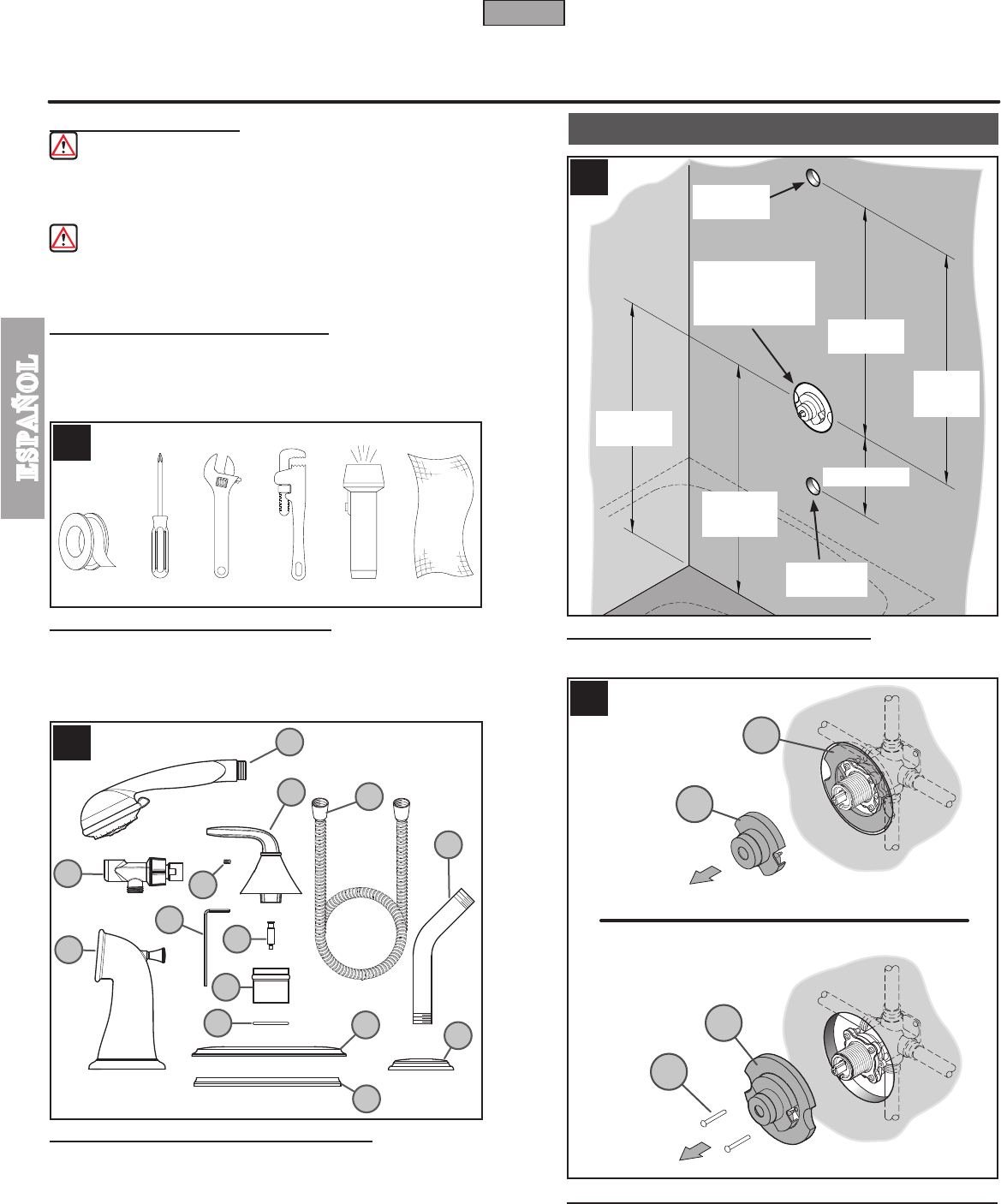 ESPAÑOL