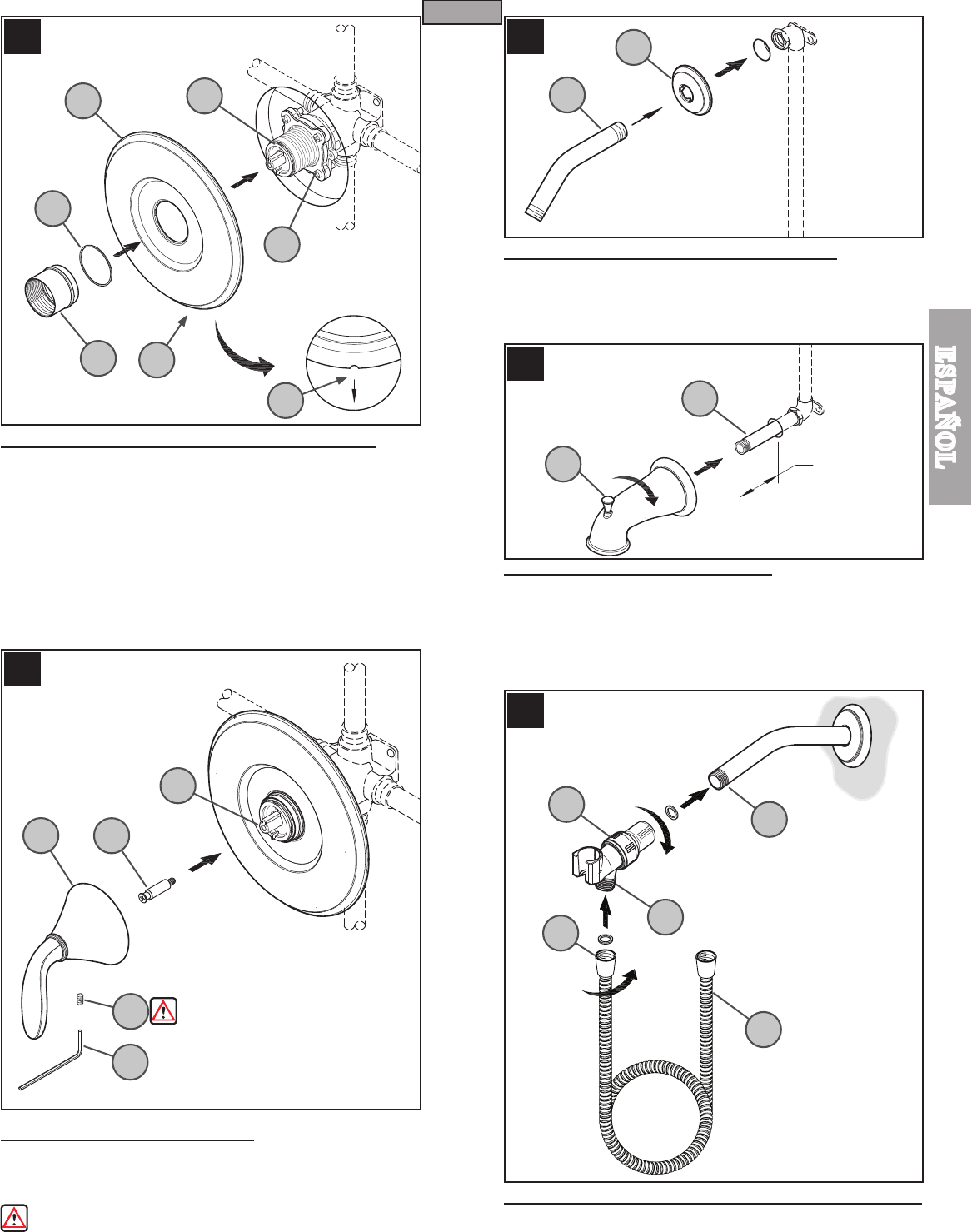 ESPAÑOL