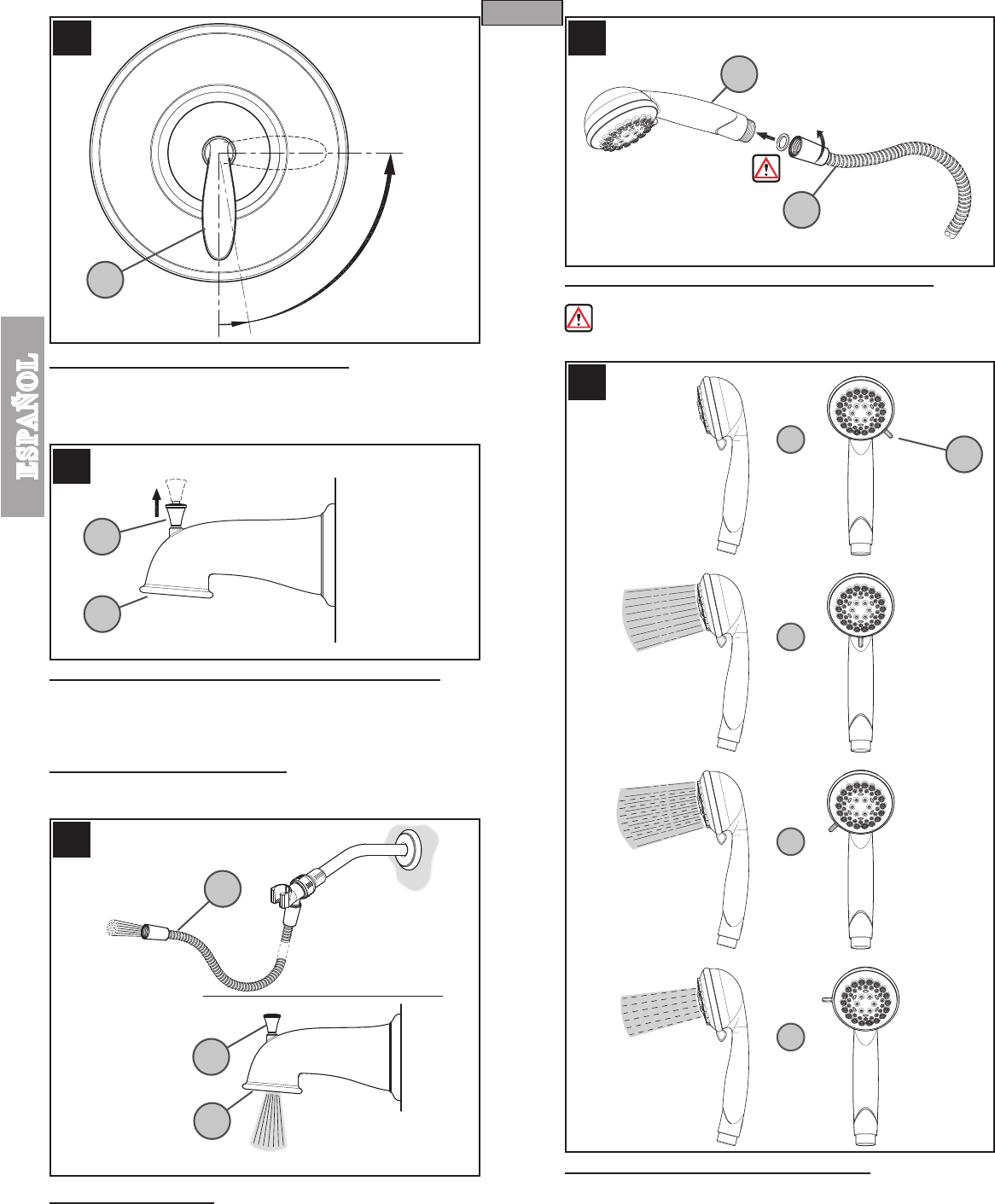 ESPAÑOL