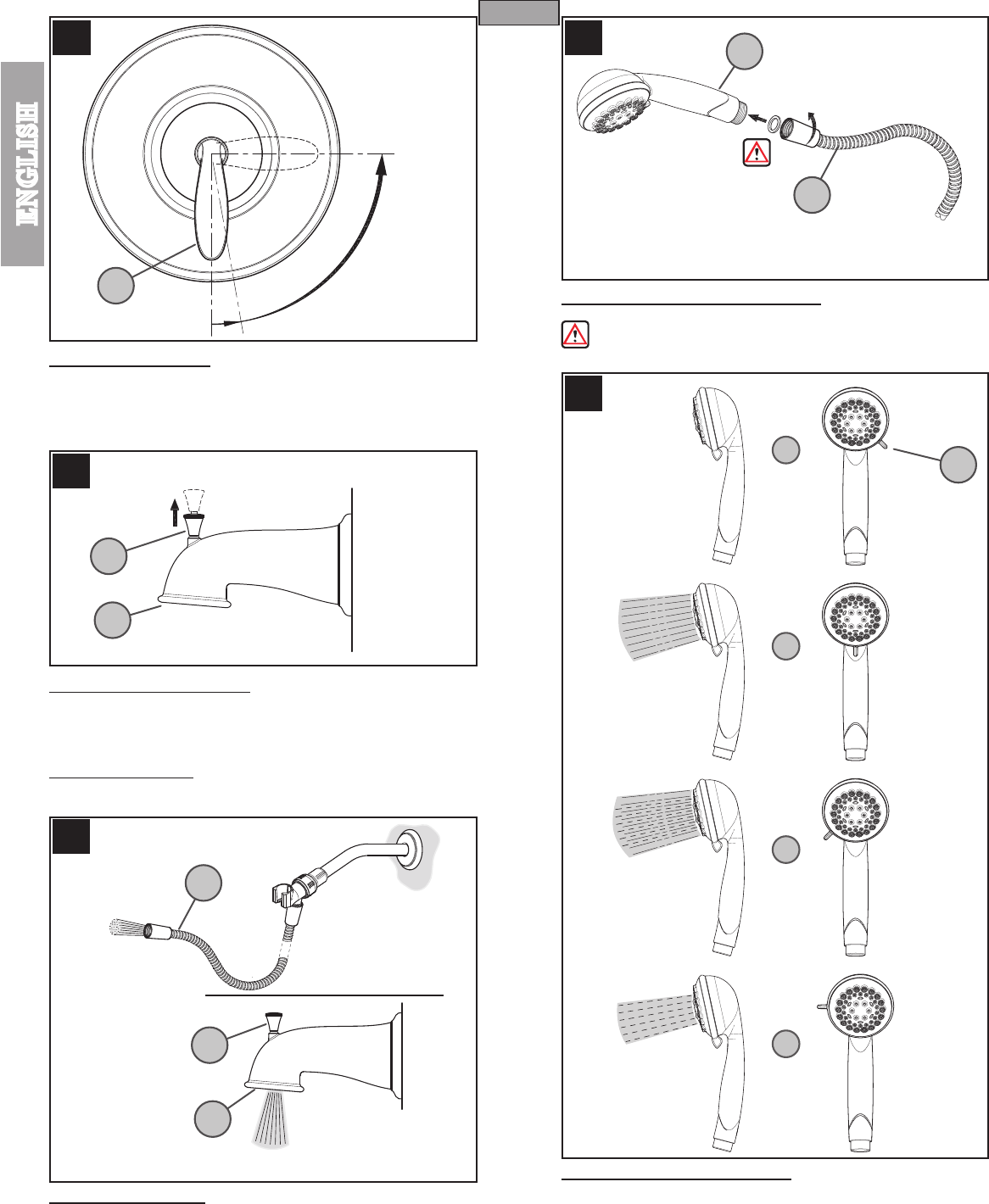 ENGLISH