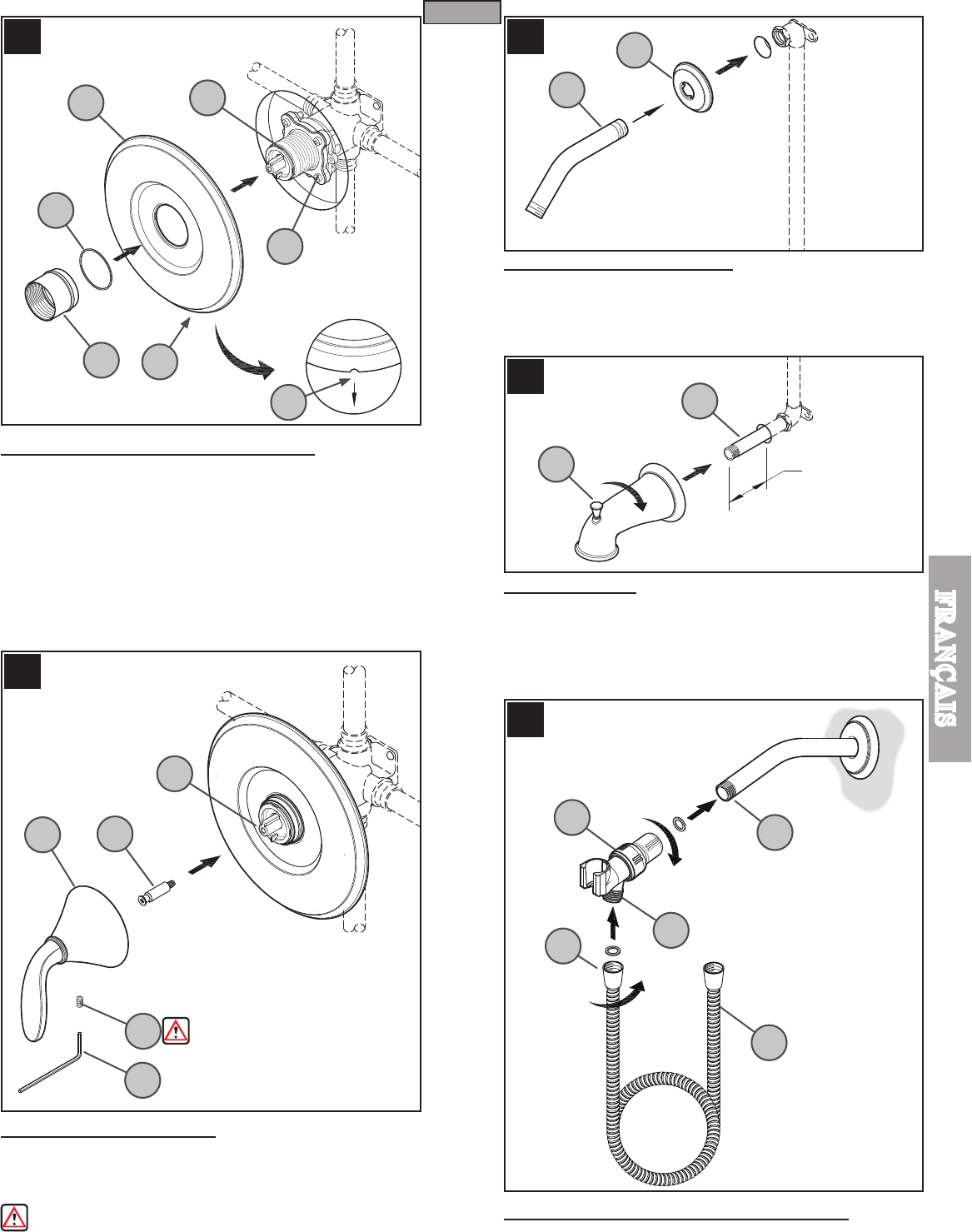 FRANÇAIS