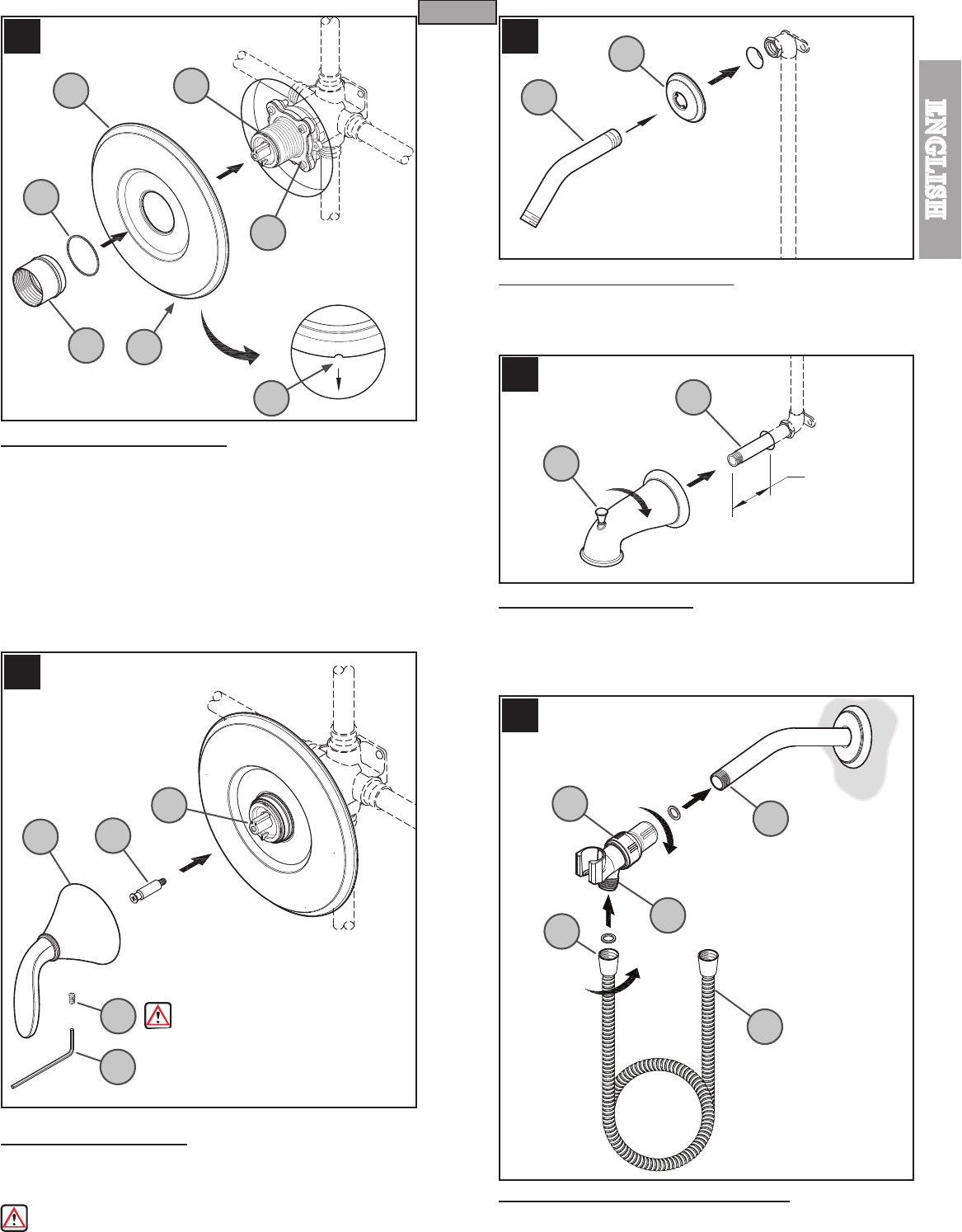 ENGLISH