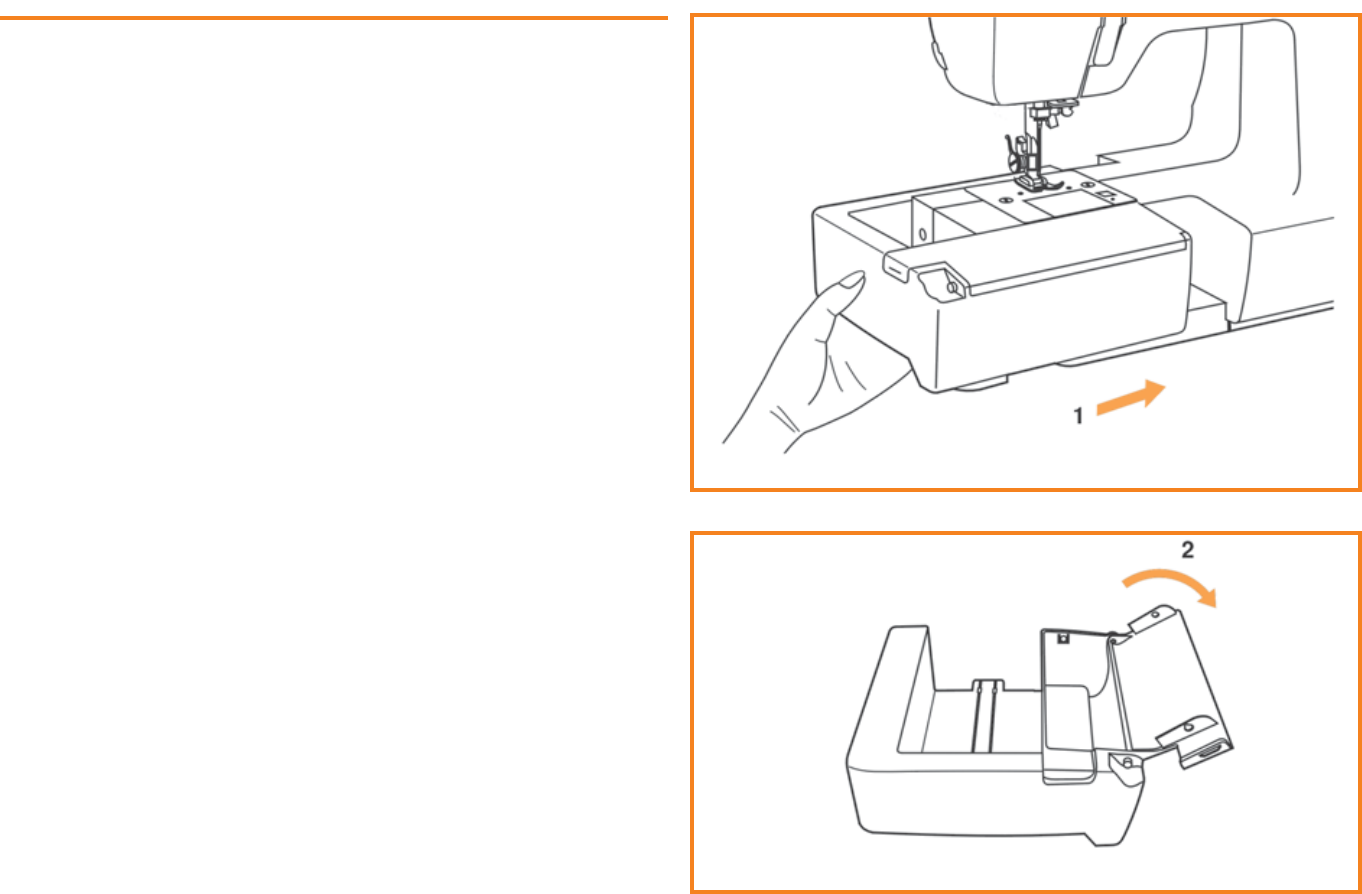 1

2