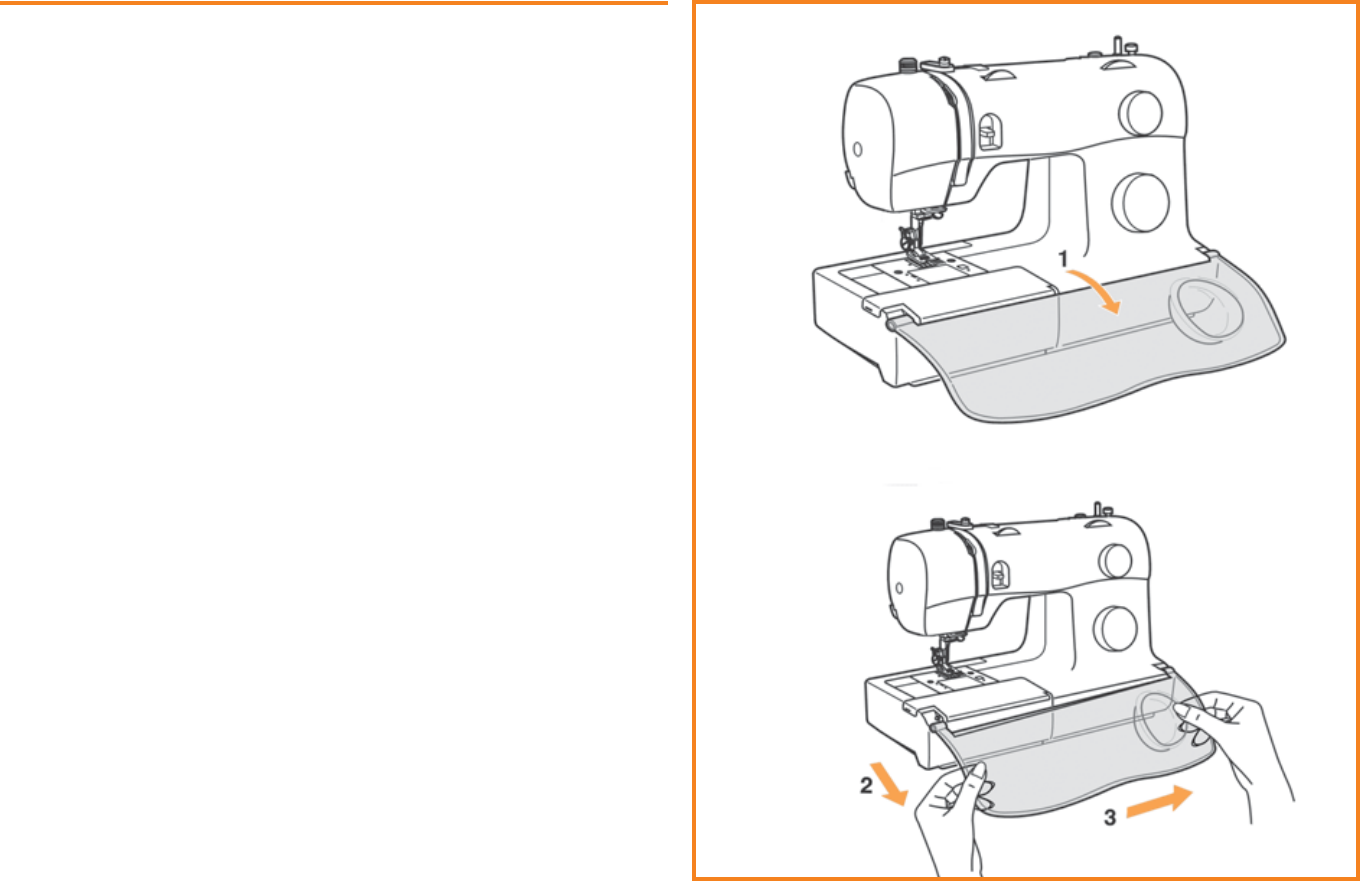 1

2

3