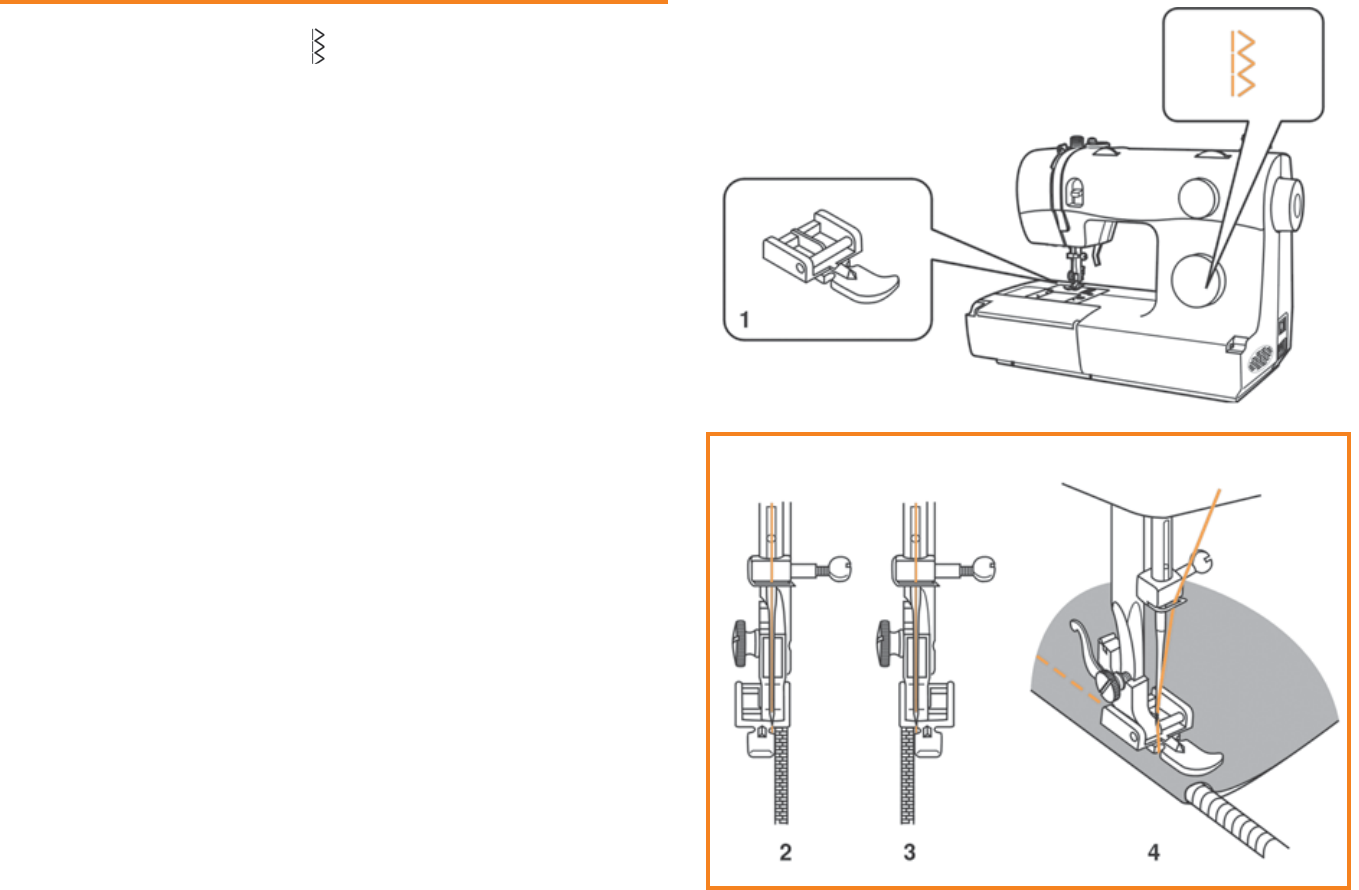 1

2

3

4