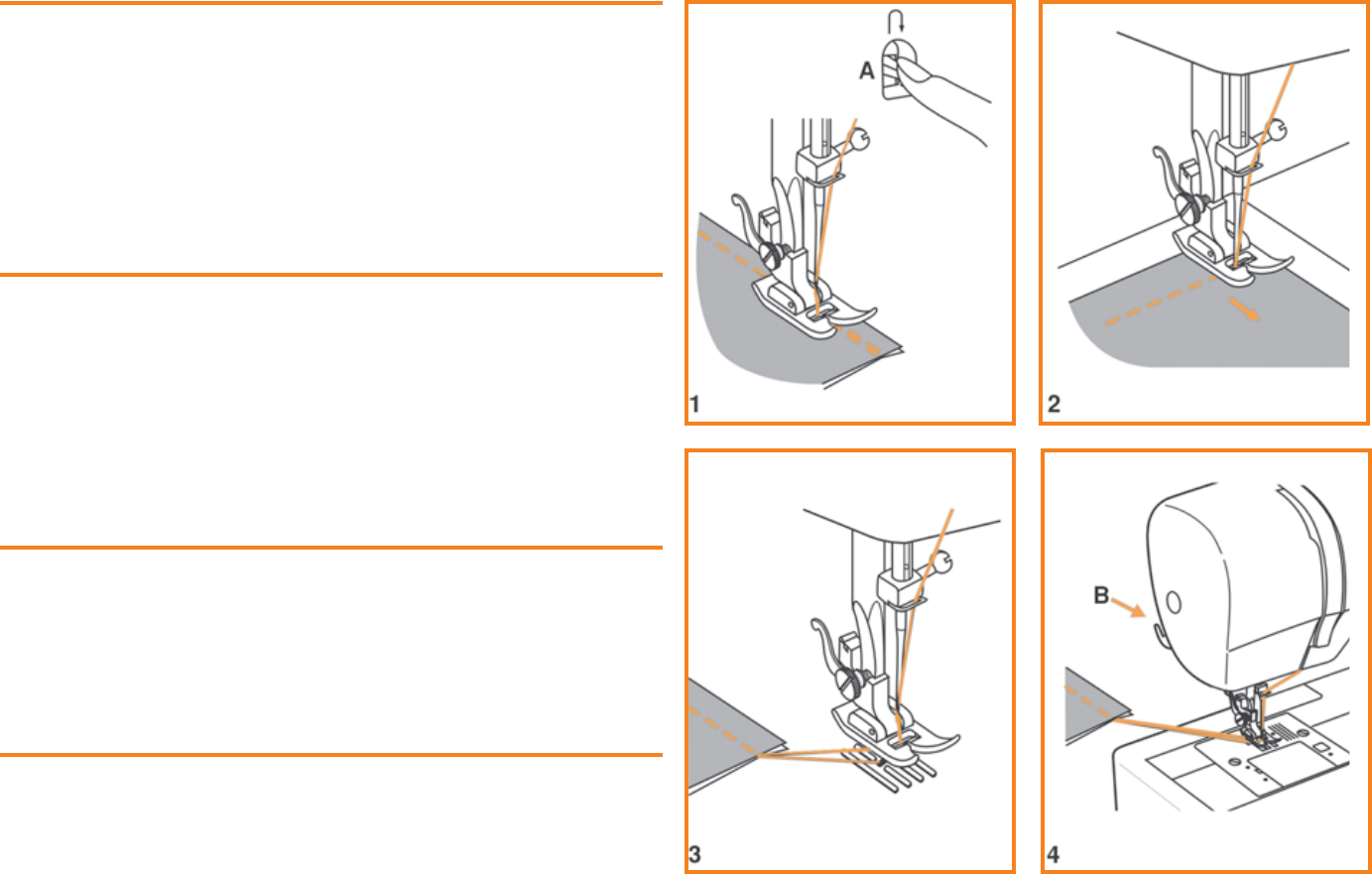 A

1

2

3

B

4