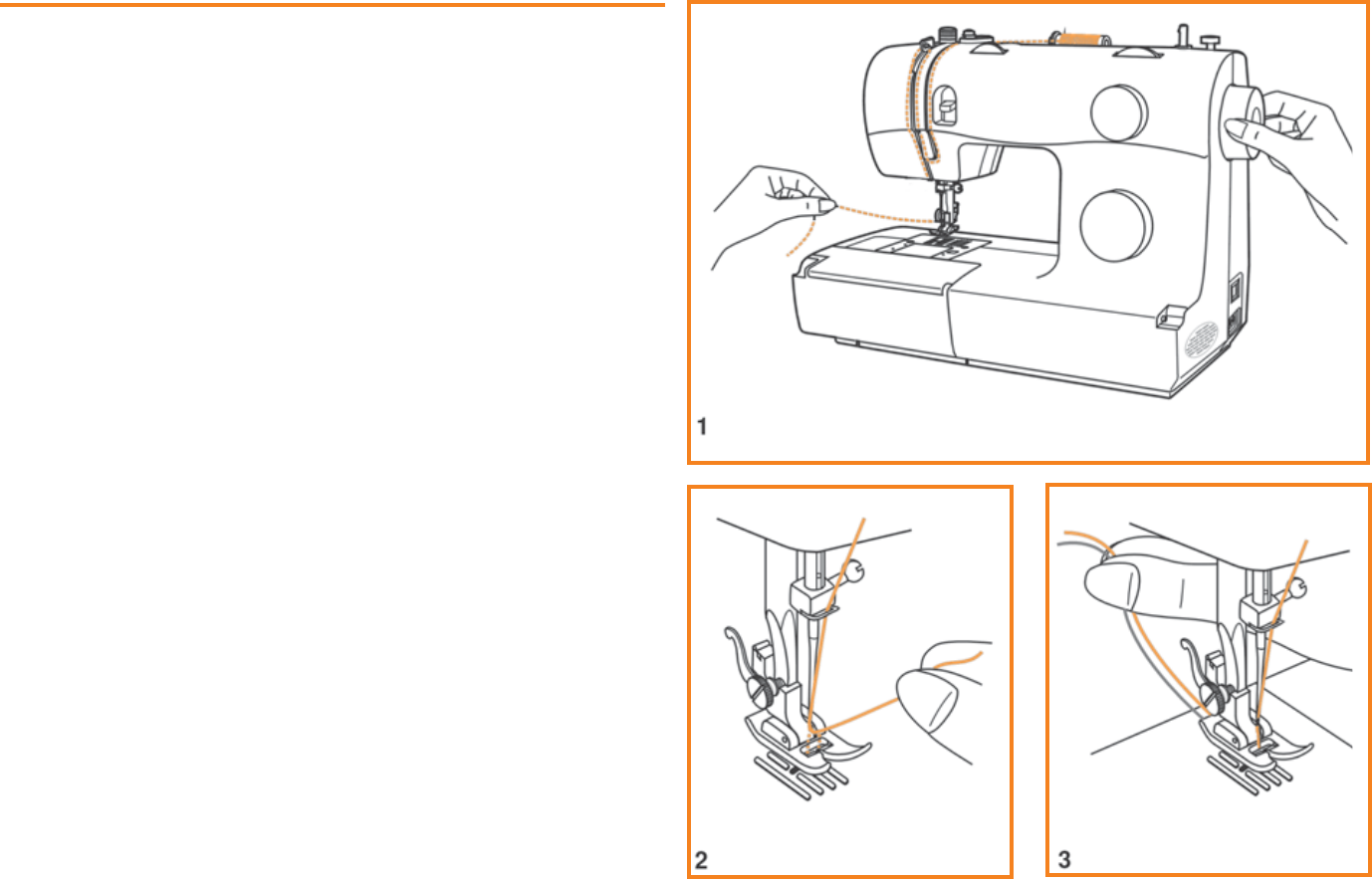 1

2

3