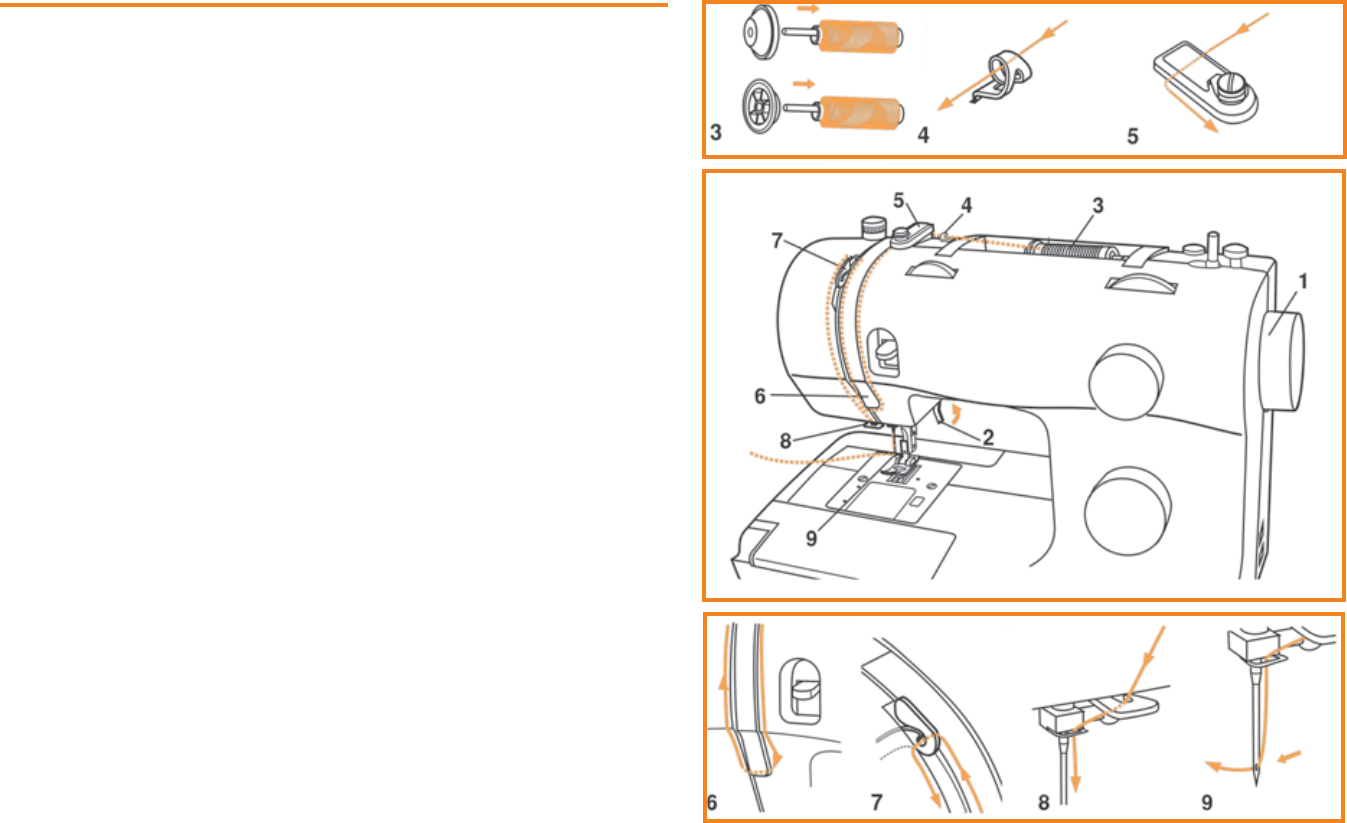 3
4
5

5
4
3
7
1
6
8
2
9

6
7
8
9