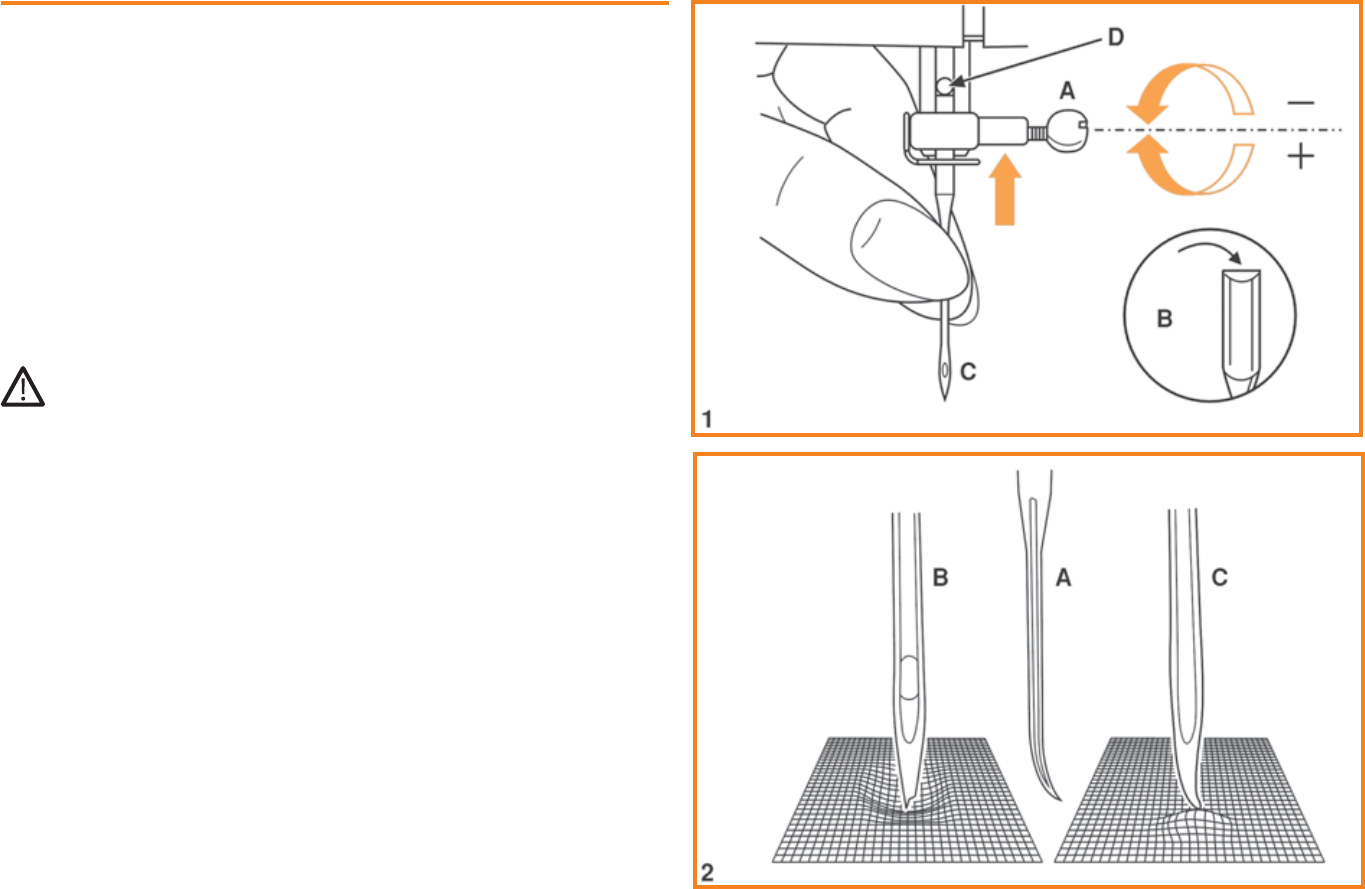 D
A
−
+
B
C
1
B
A
C
2