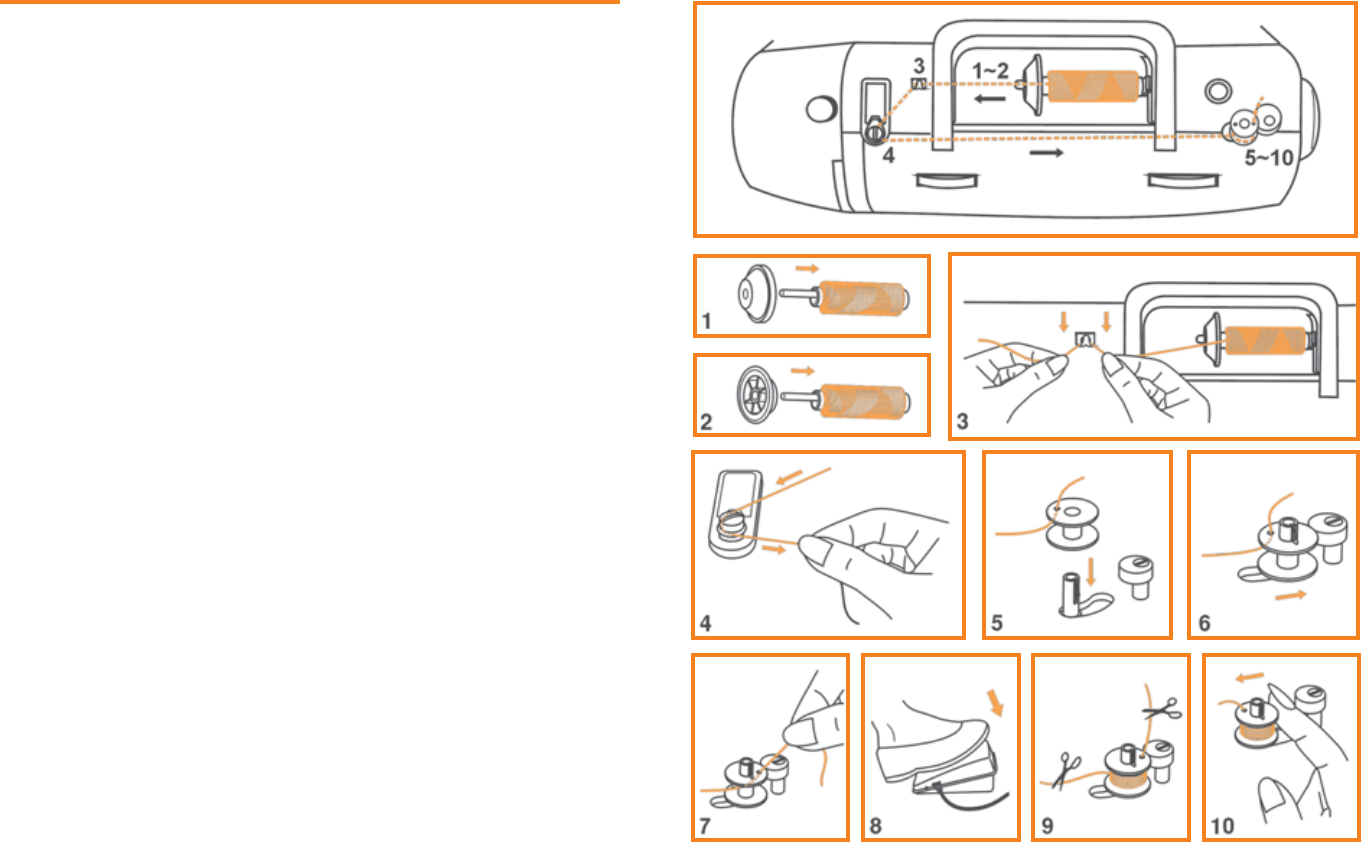 3
1~2
4
5~10

1

2

3

4

5

6

7

8

9

10