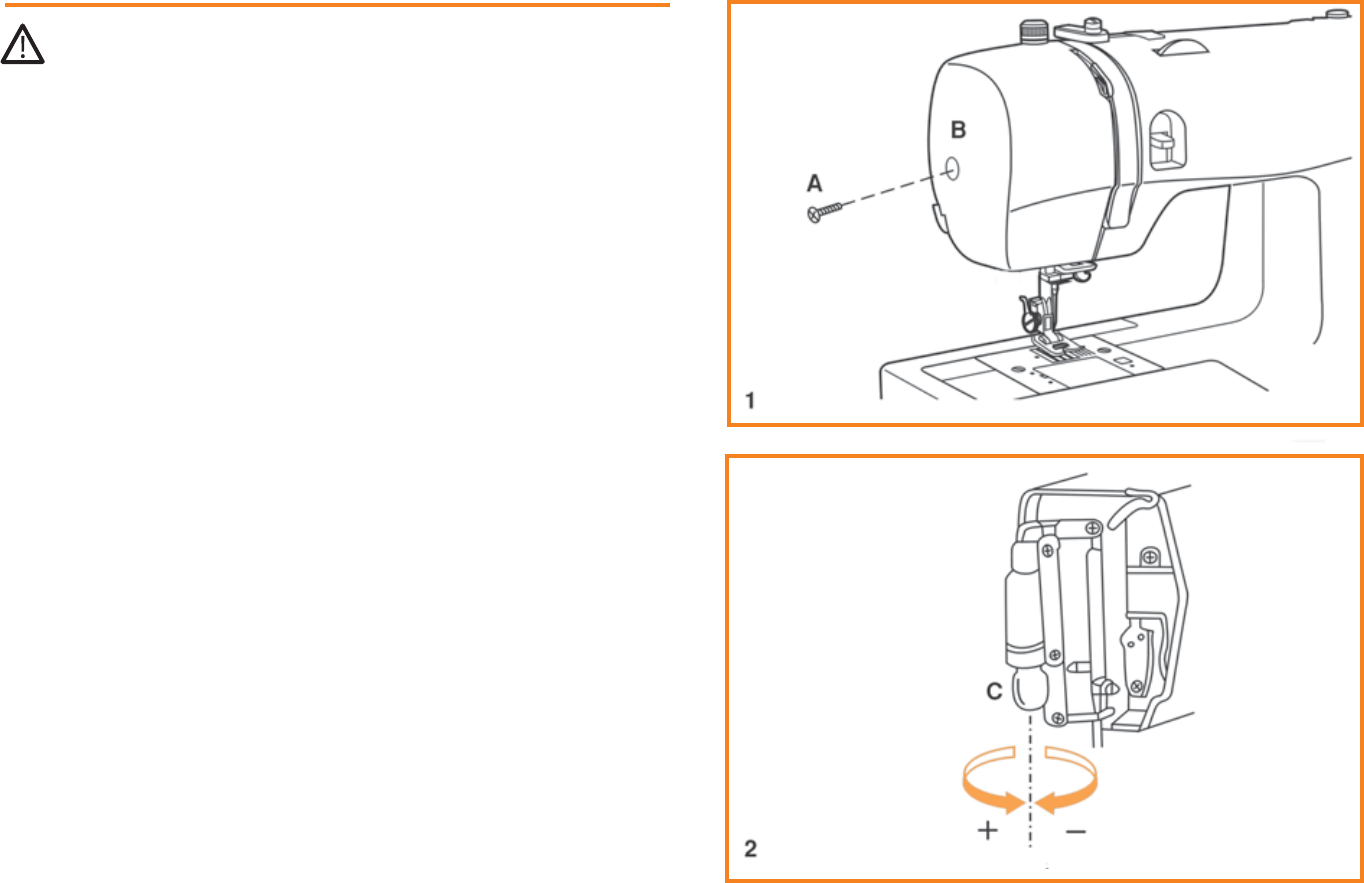 B
A
1
C
+
−
2