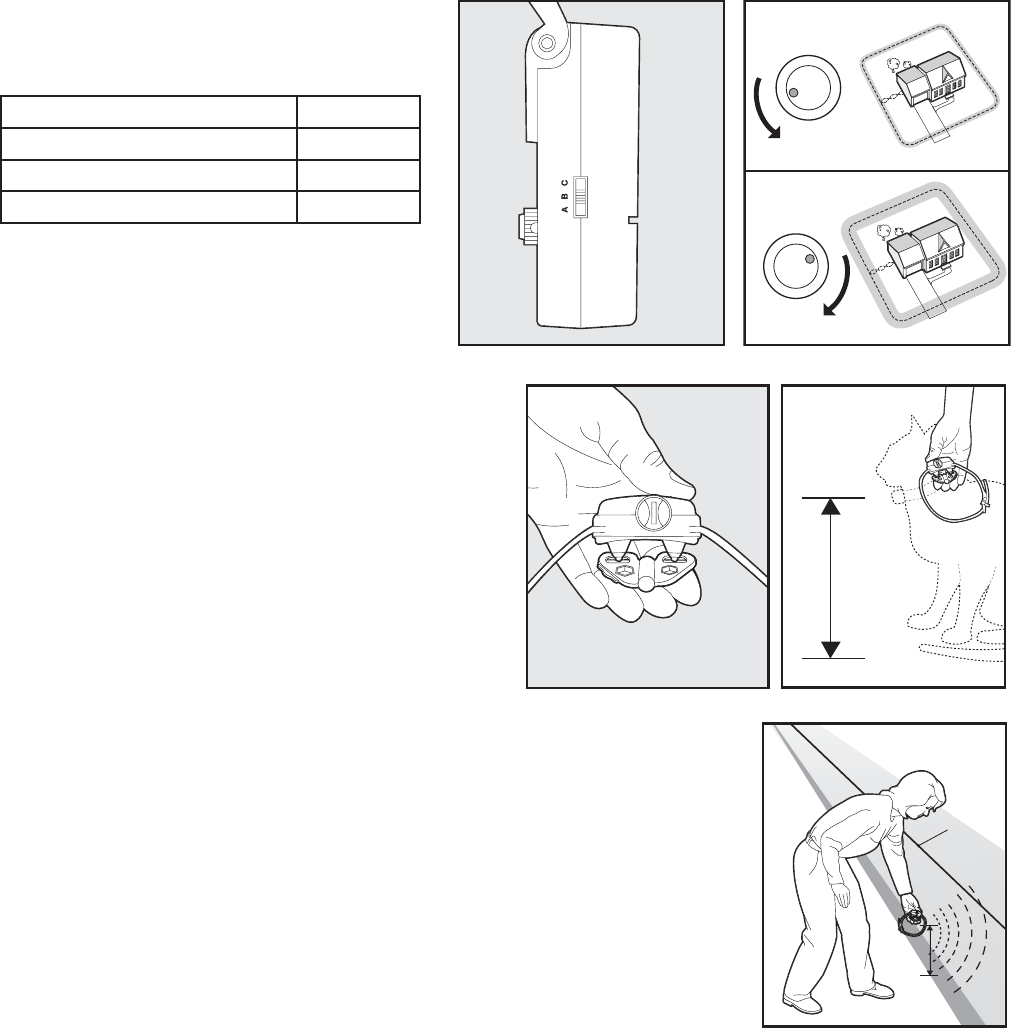 A B C