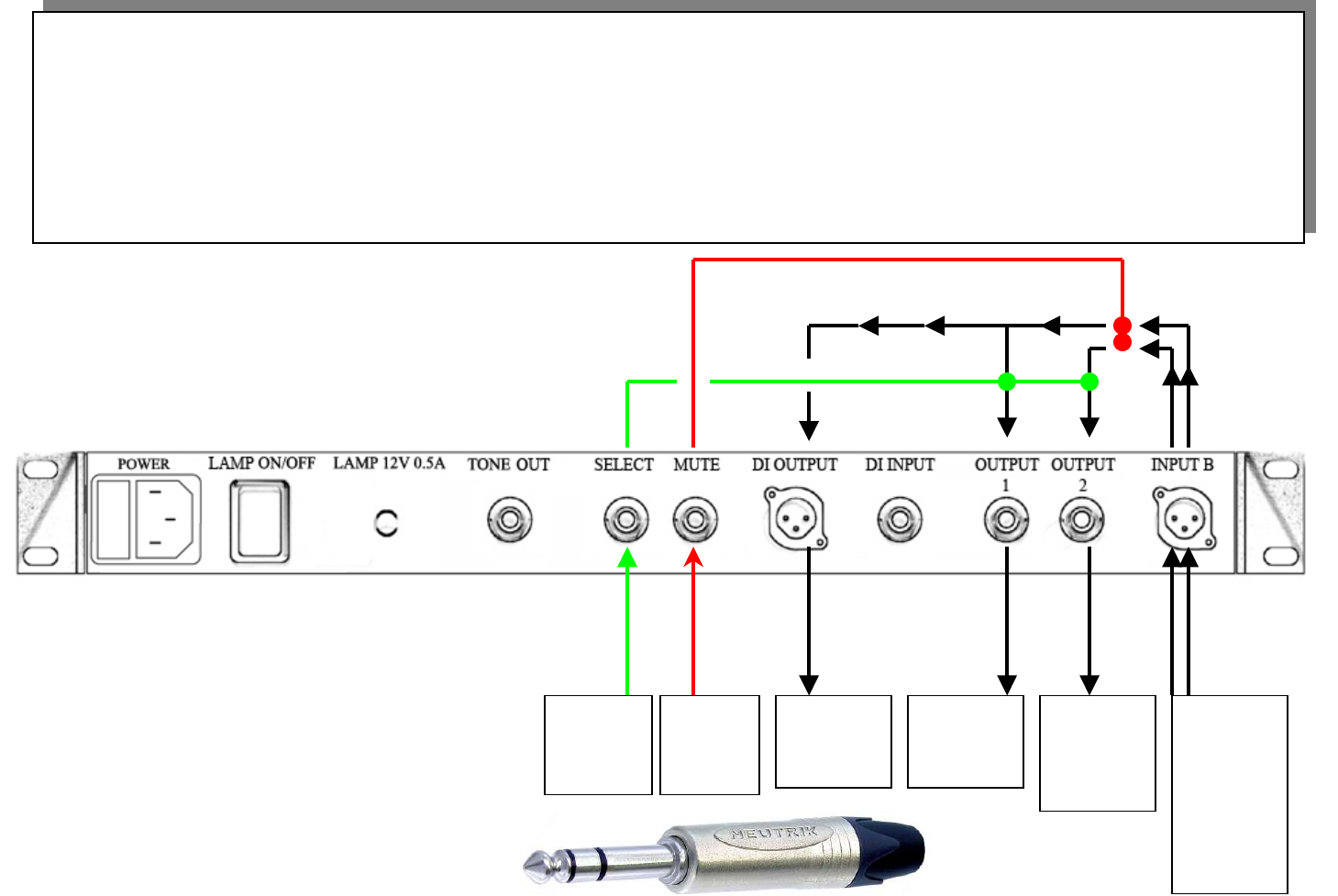 POWER LAMP ON/OFF LAMP 12V 0.5A TONE OUT SELECT MUTE DI OUTPUT DI INPUT OUTPUT 1 OUTPUT 2 INPUT B

NEUTRIK