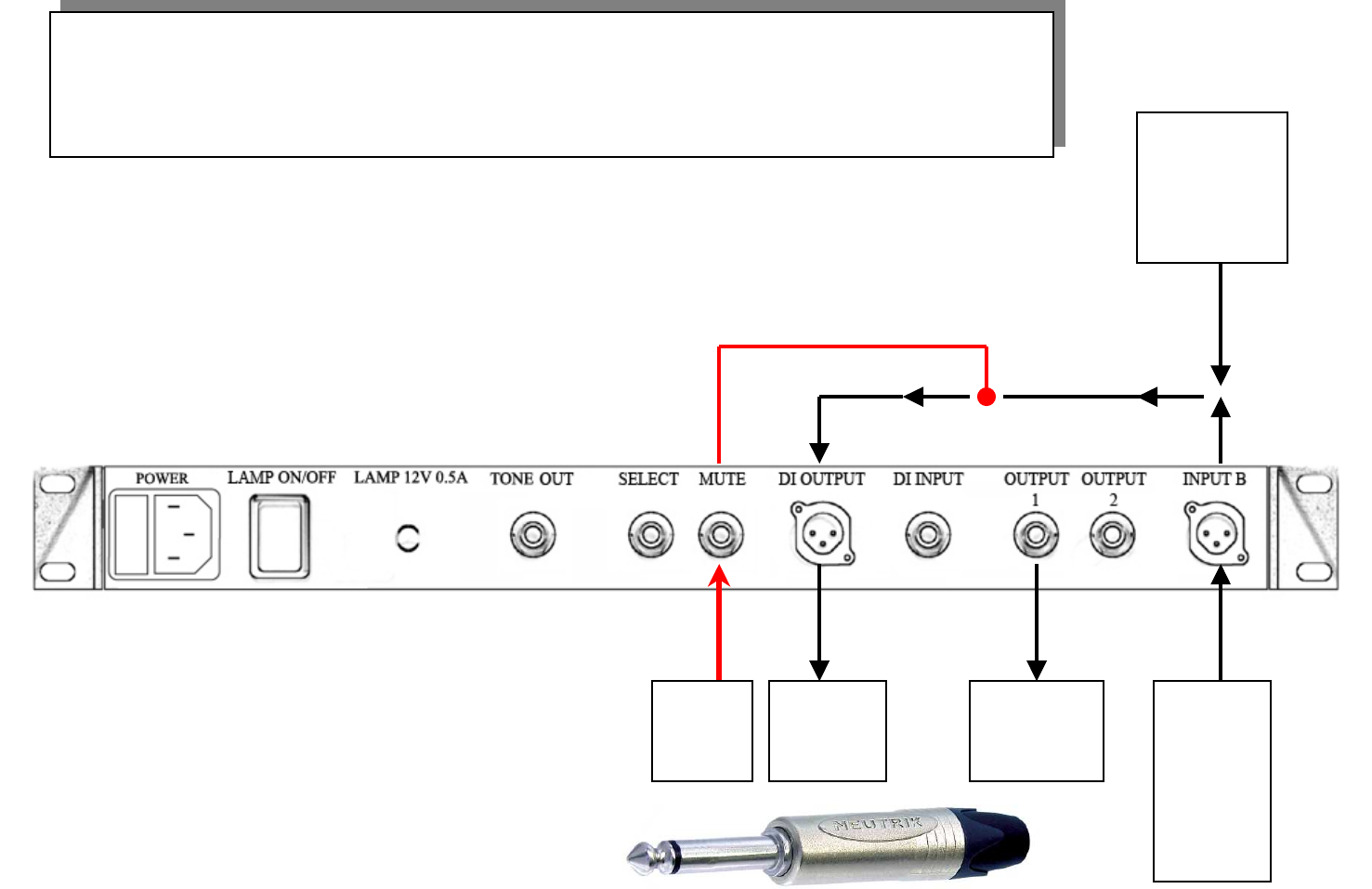 POWER
LAMP ON/OFF
LAMP 12V 0.5A
TONE OUT
SELECT
MUTE
DI OUTPUT
DI INPUT
OUTPUT 1
OUTPUT 2
INPUT B
NEUTRIK