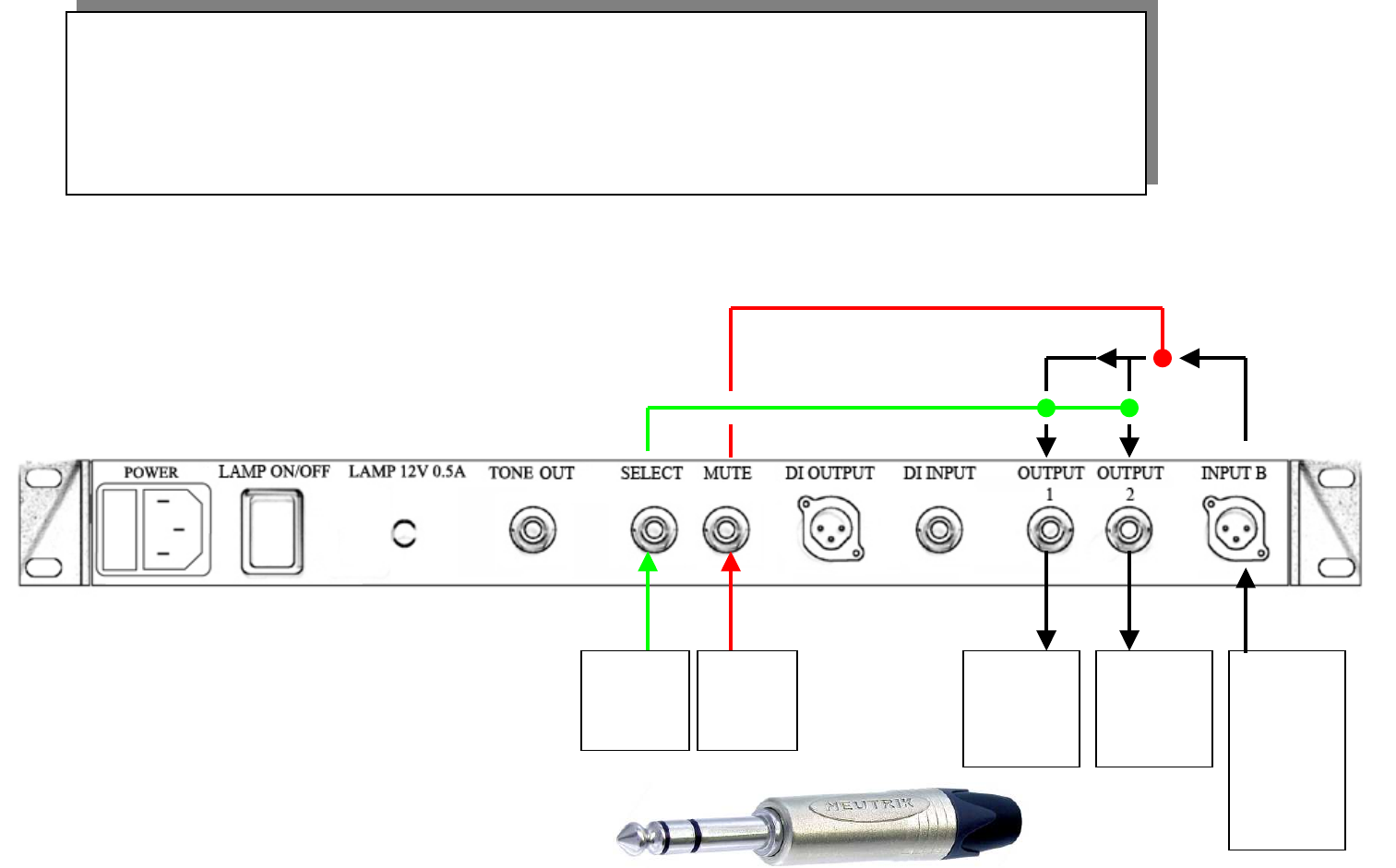 POWER
LAMP ON/OFF
LAMP 12V 0.5A
TONE OUT
SELECT
MUTE
DI OUTPUT
DI INPUT
OUTPUT 1
OUTPUT 2
INPUT B

NEUTRIK