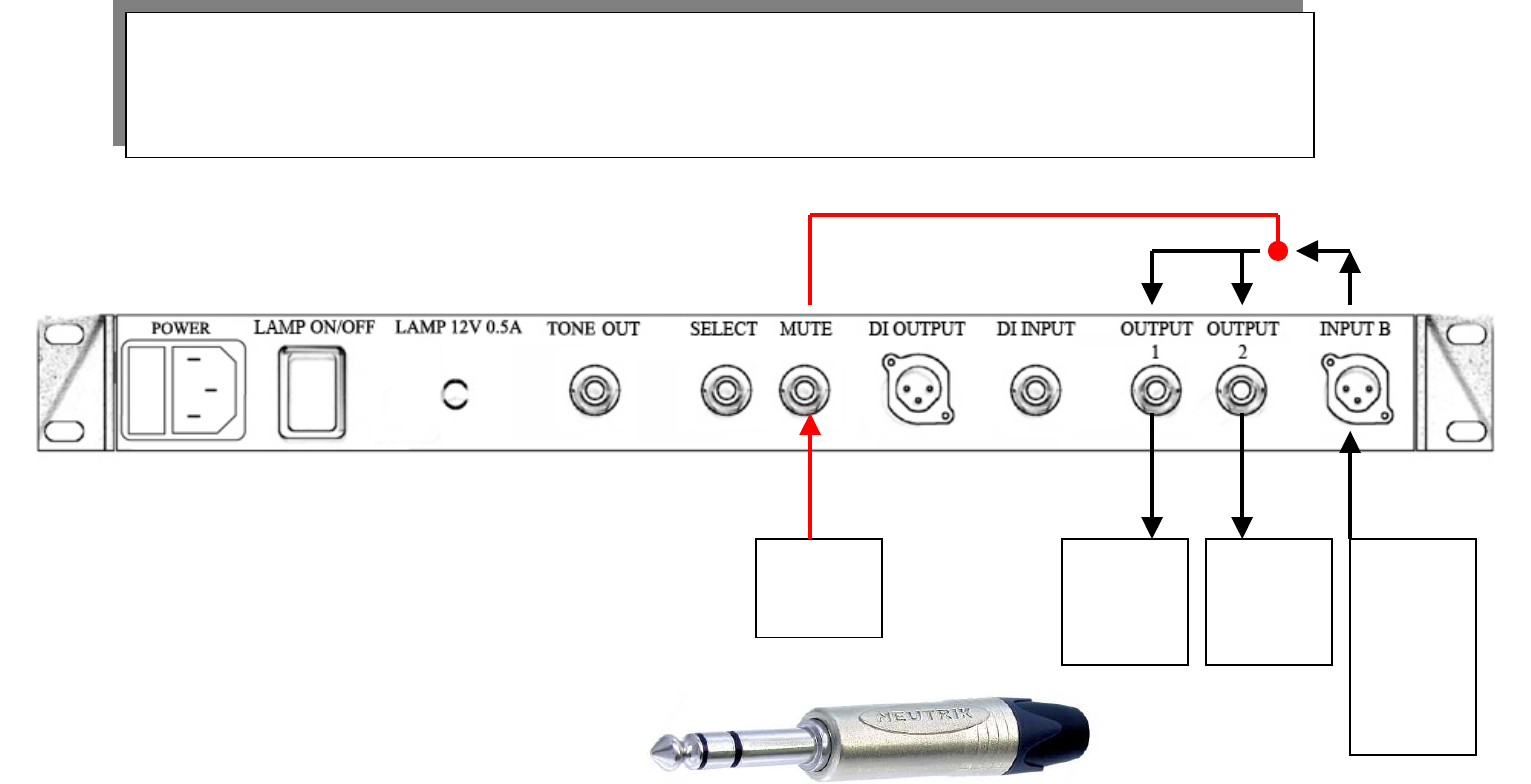 POWER LAMP ON/OFF LAMP 12V 0.5A TONE OUT SELECT MUTE DI OUTPUT DI INPUT OUTPUT 1 OUTPUT 2 INPUT B

NEUTRIK