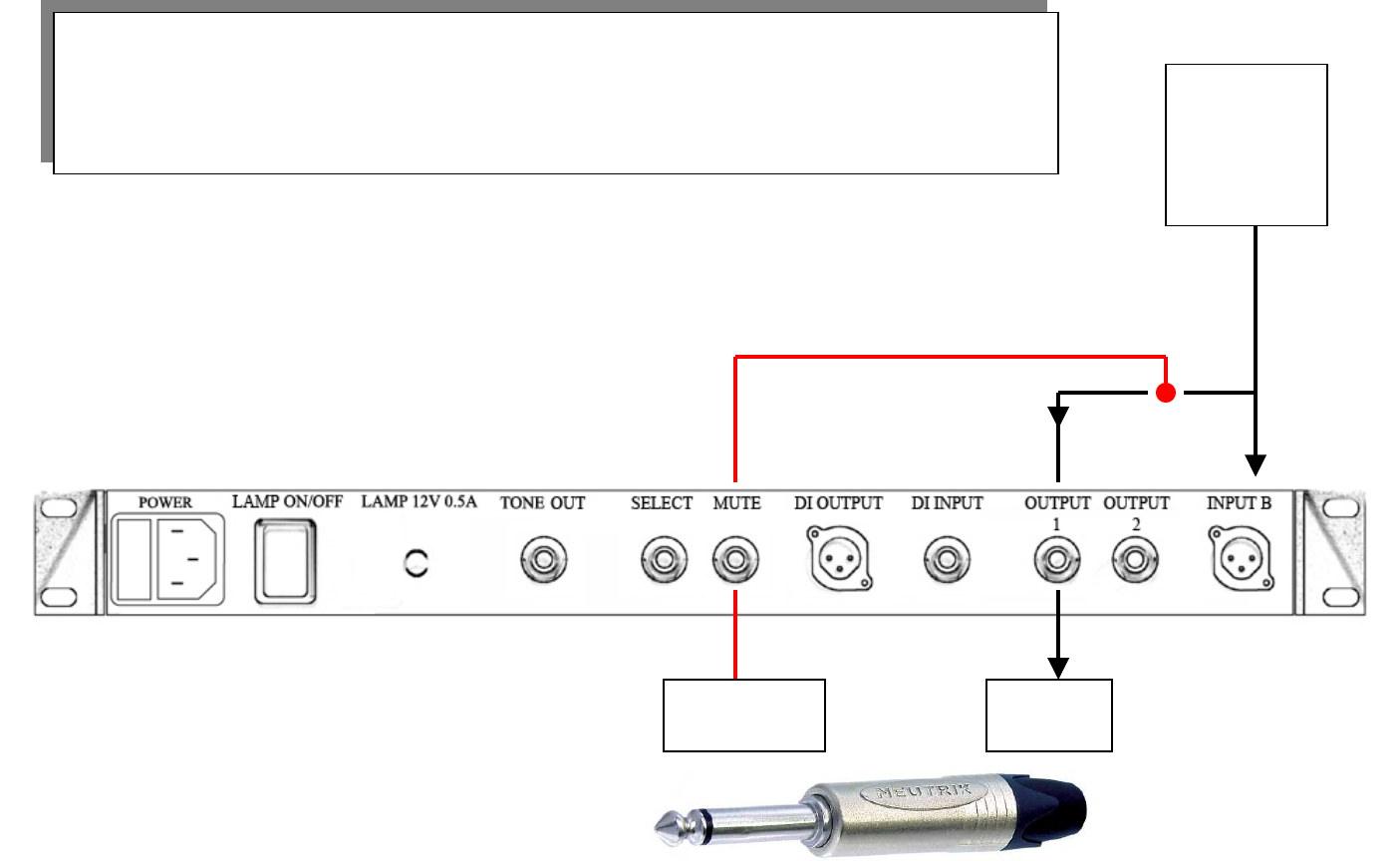 POWER LAMP ON/OFF LAMP 12V 0.5A TONE OUT SELECT MUTE DI OUTPUT DI INPUT OUTPUT 1 OUTPUT 2 INPUT B

NEUTRIK