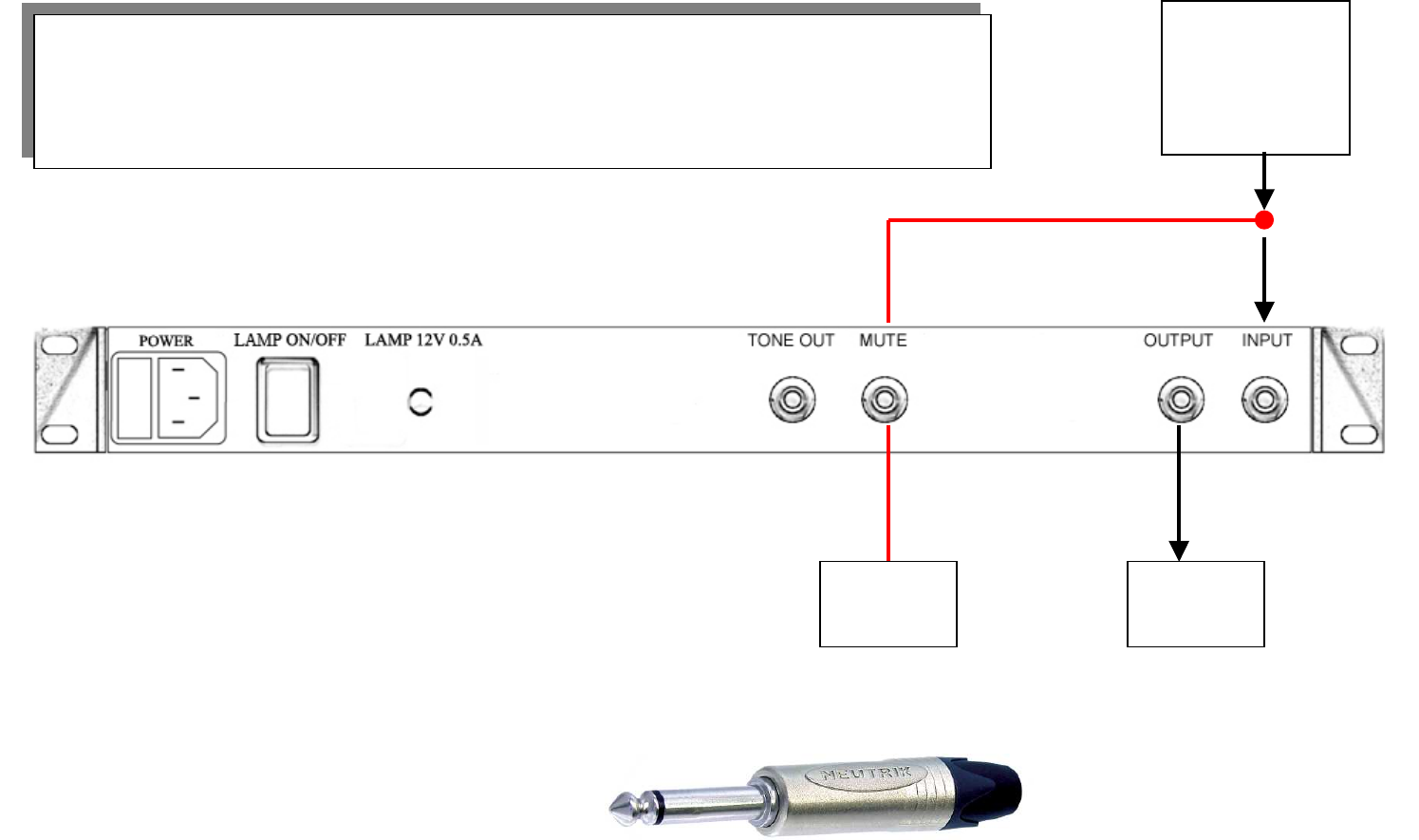 POWER LAMP ON/OFF LAMP 12V 0.5A TONE OUT MUTE OUTPUT INPUT

NEUTRIK