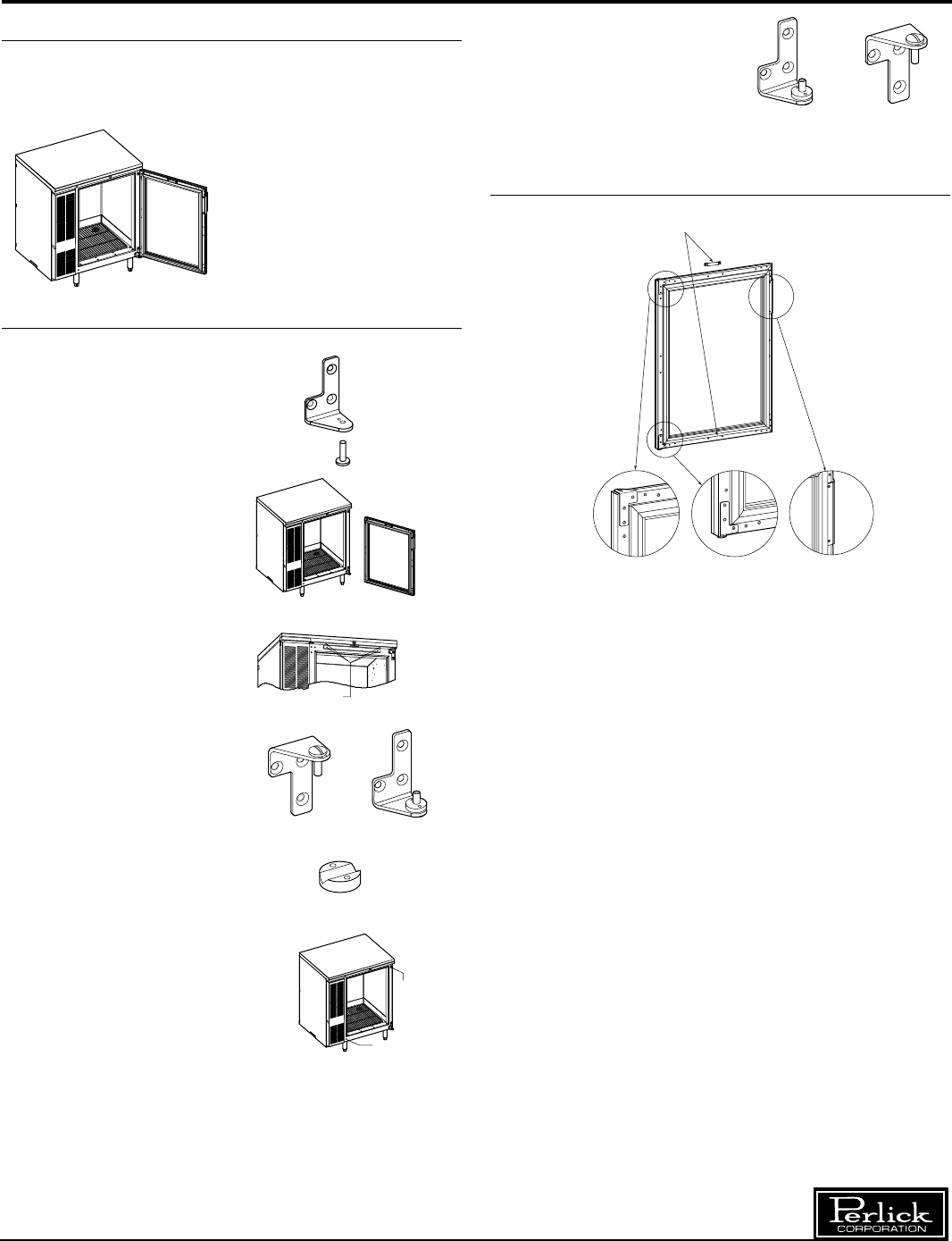 Perlick
CORPORATION