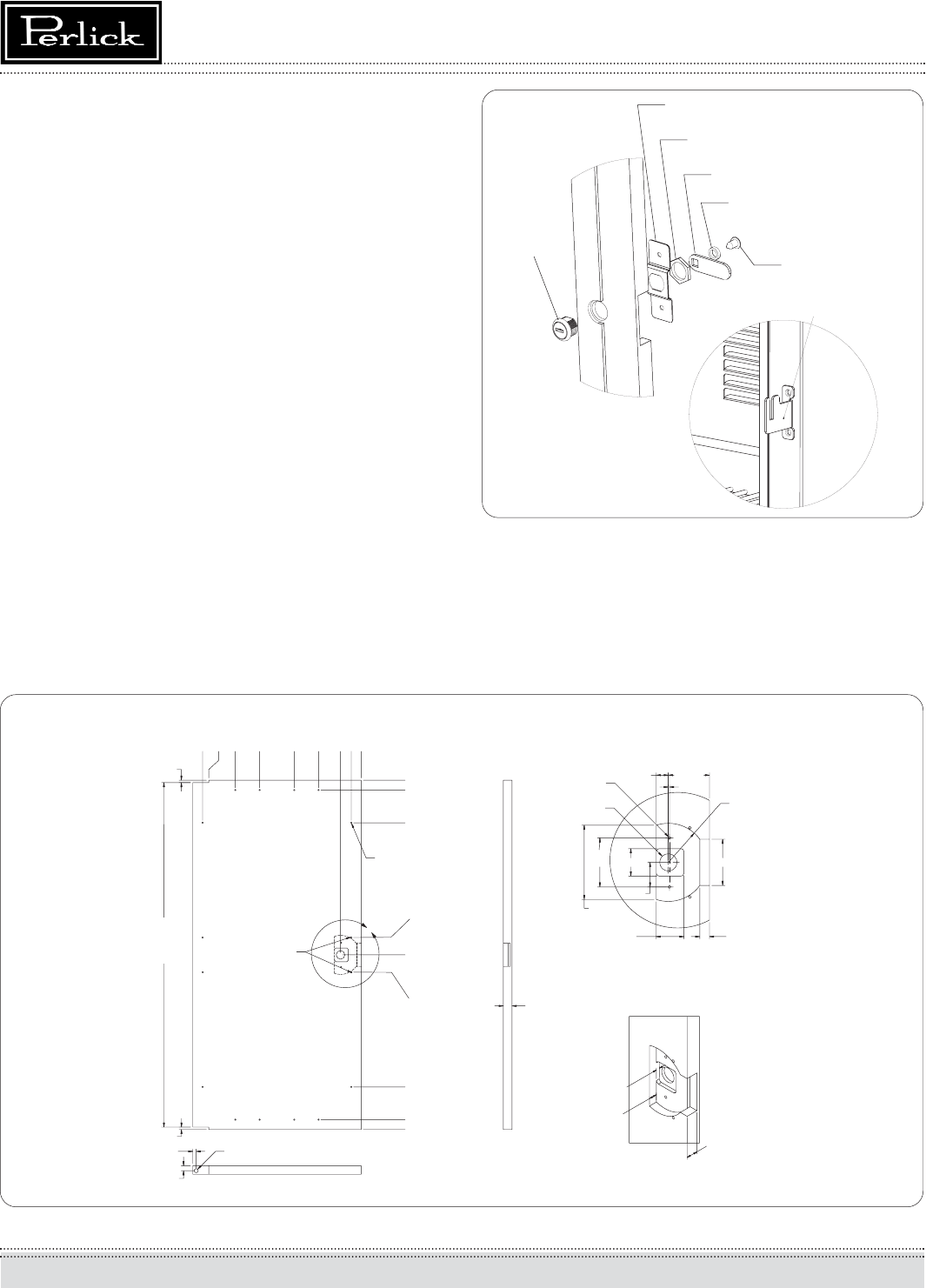 Perlick