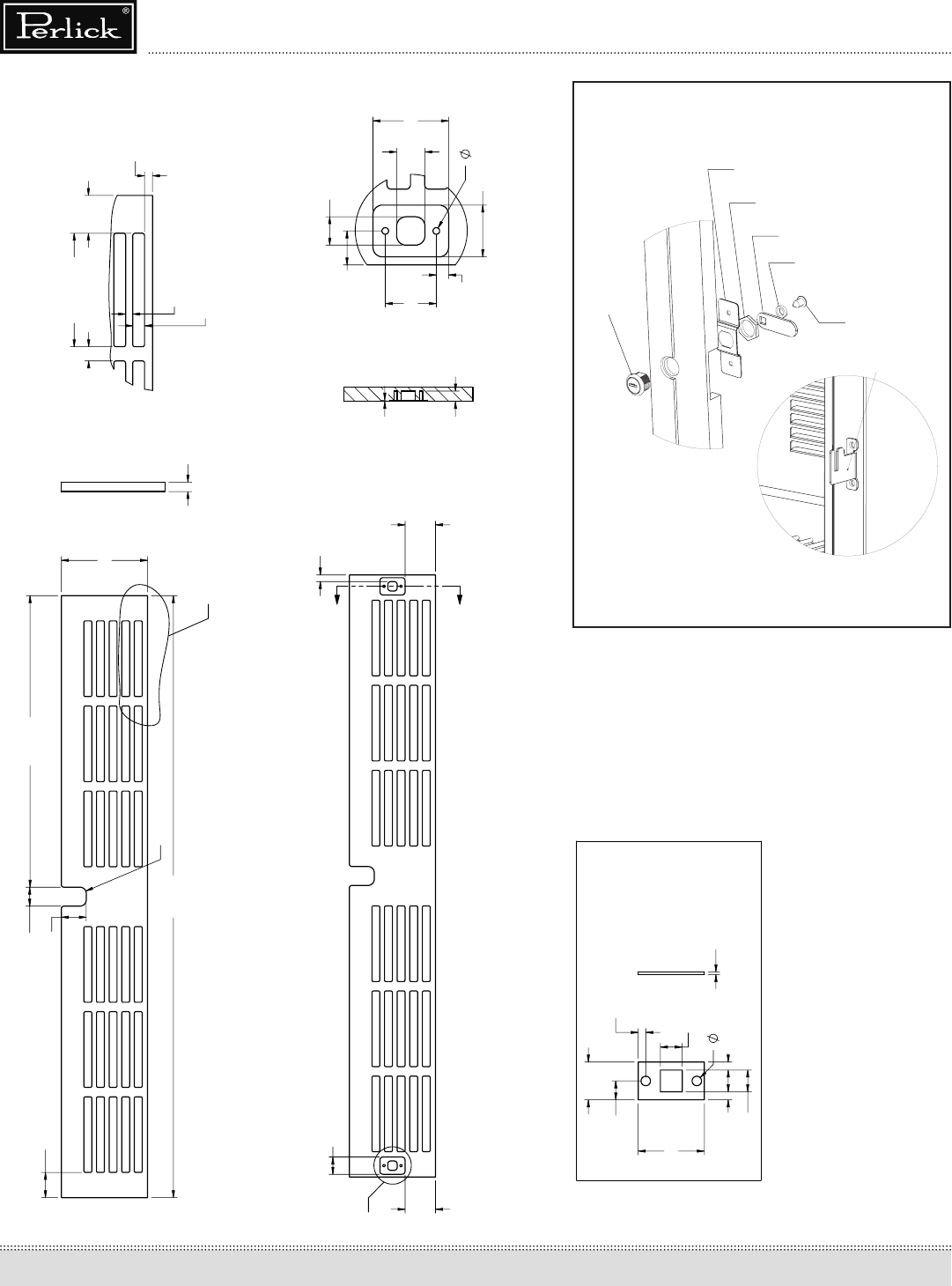 Perlick®