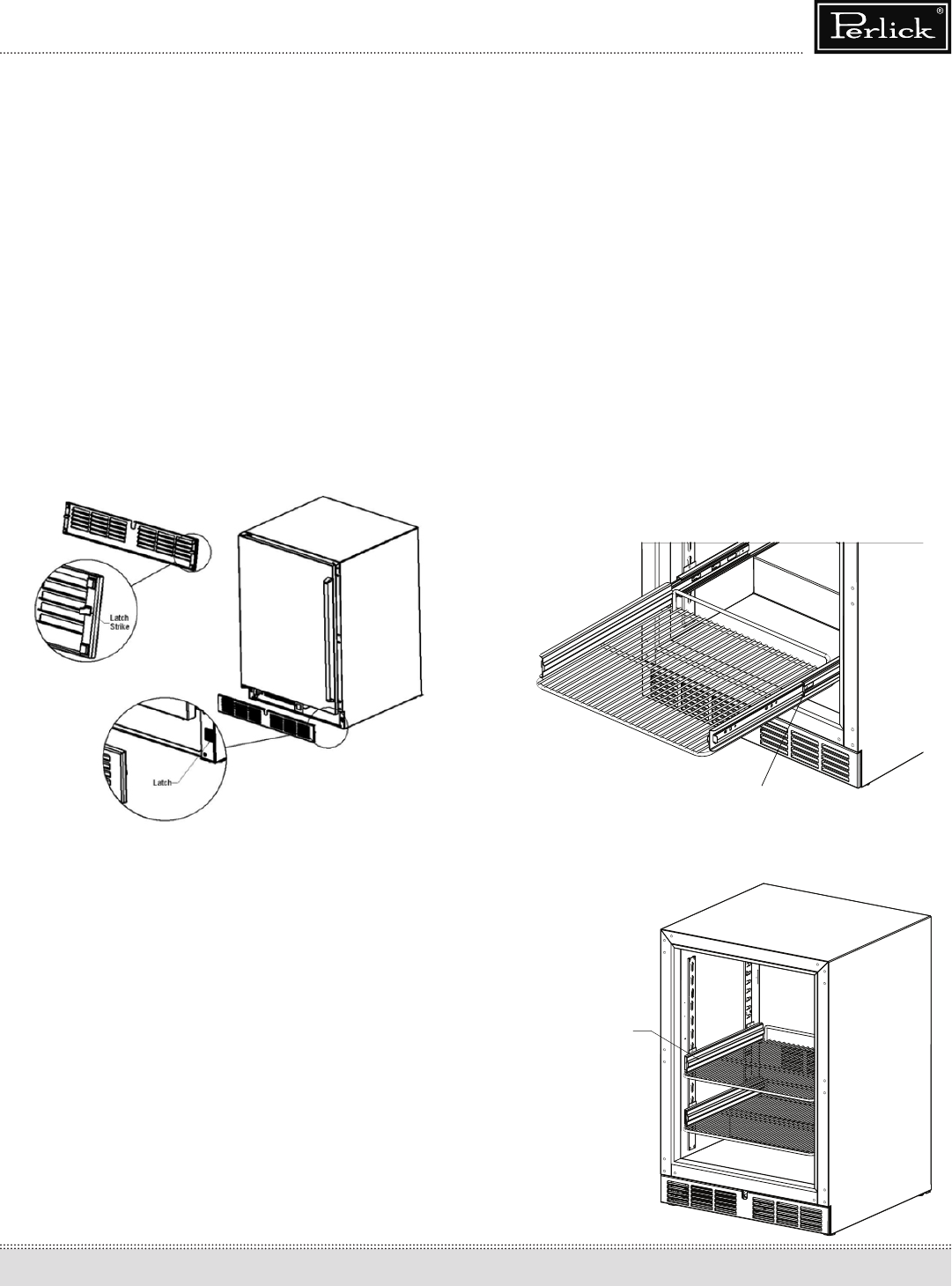 Perlick®

Latch Strike

Latch