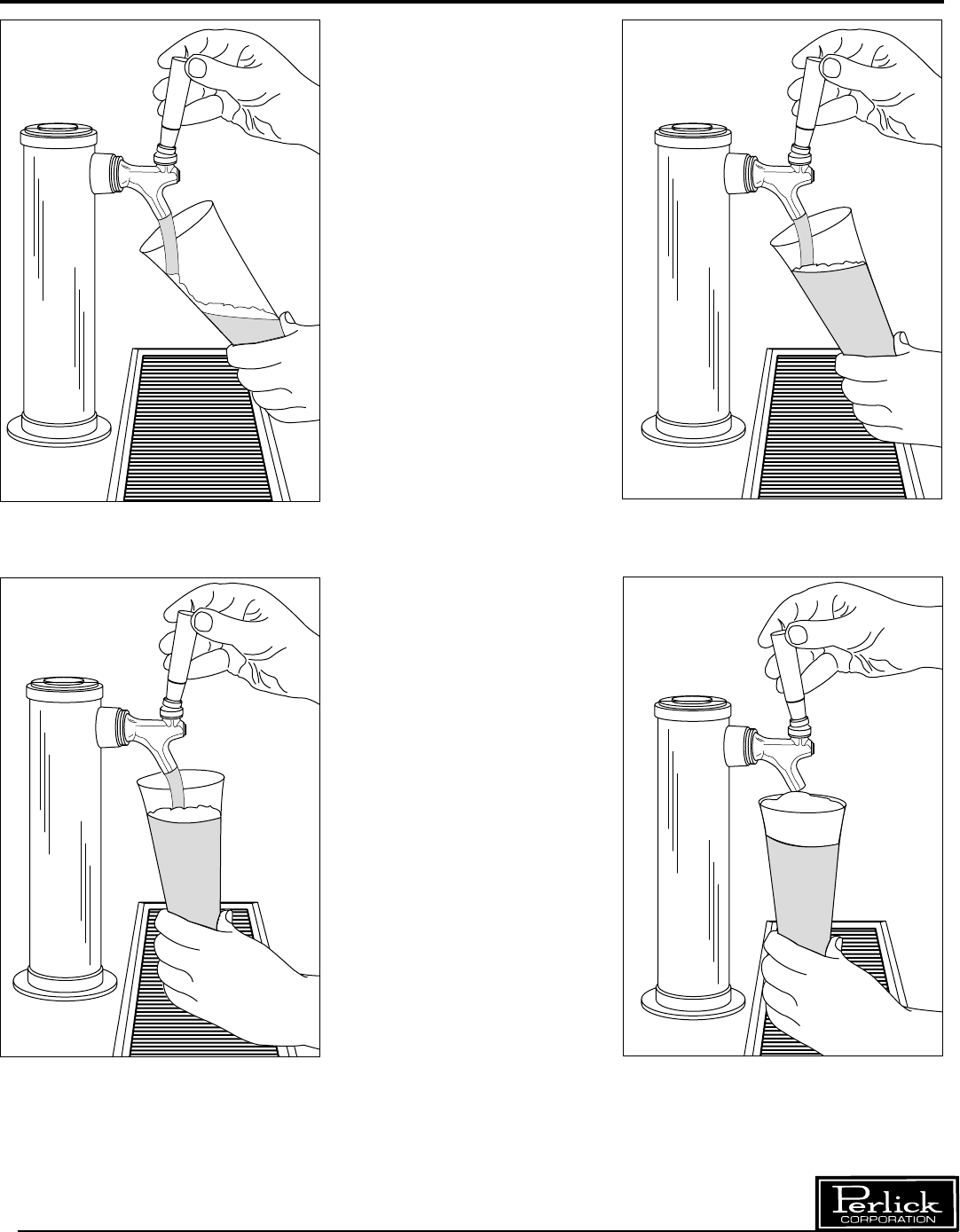 Perlick
CORPORATION