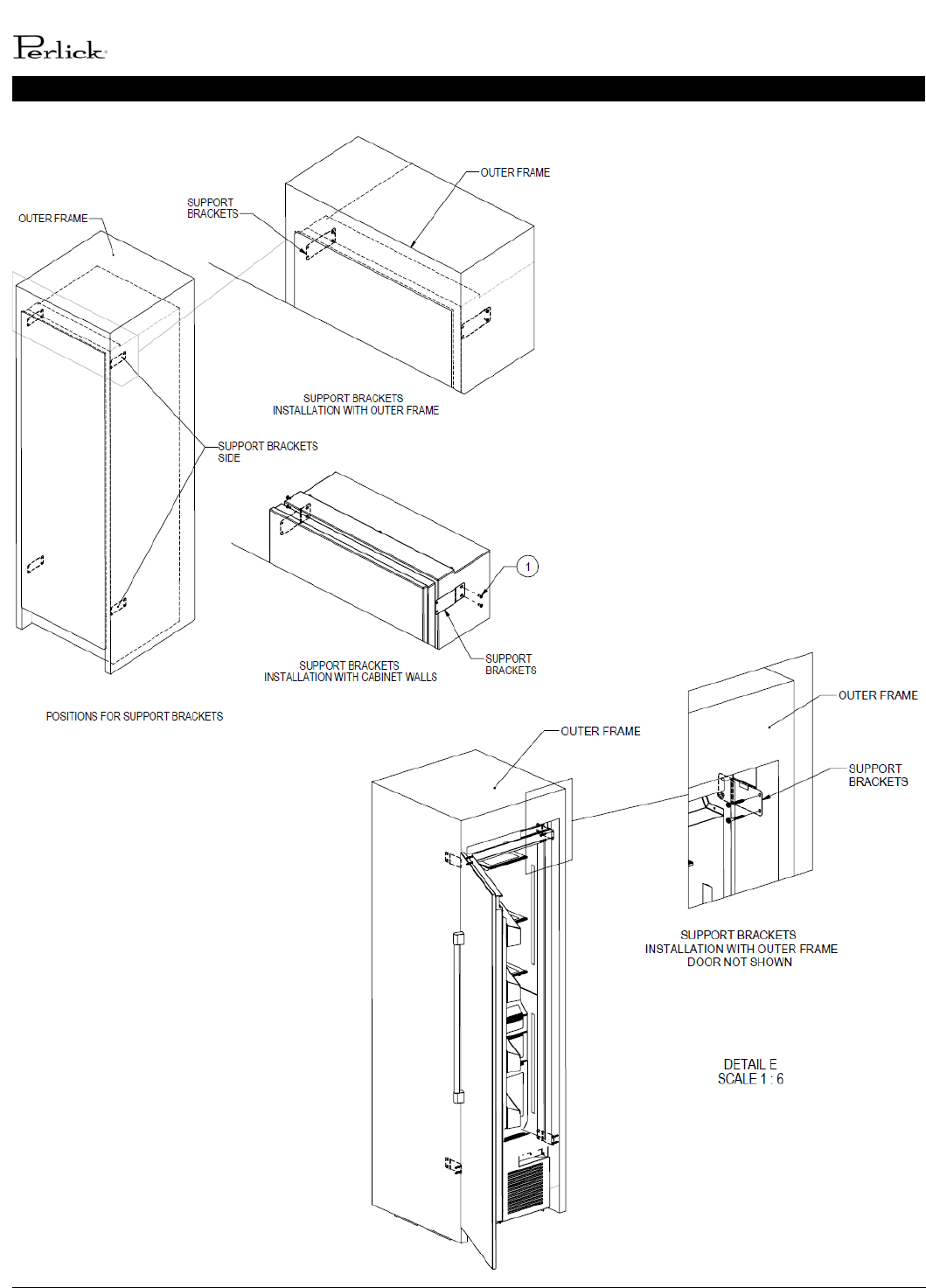 Perlick

OUTER FRAME

SUPPORT BRACKETS

OUTER FRAME

SUPPORT BRACKETS INSTALLATION WITH OUTER FRAME

SUPPORT BRACKETS SIDE

1

SUPPORT BRACKETS

SUPPORT BRACKETS INSTALLATION WITH CABINET WALLS

POSITIONS FOR SUPPORT BRACKETS

OUTER FRAME

OUTER FRAME

SUPPORT BRACKETS

SUPPORT BRACKETS INSTALLATION WITH OUTER FRAME DOOR NOT SHOWN

DETAIL E
SCALE 1 : 6