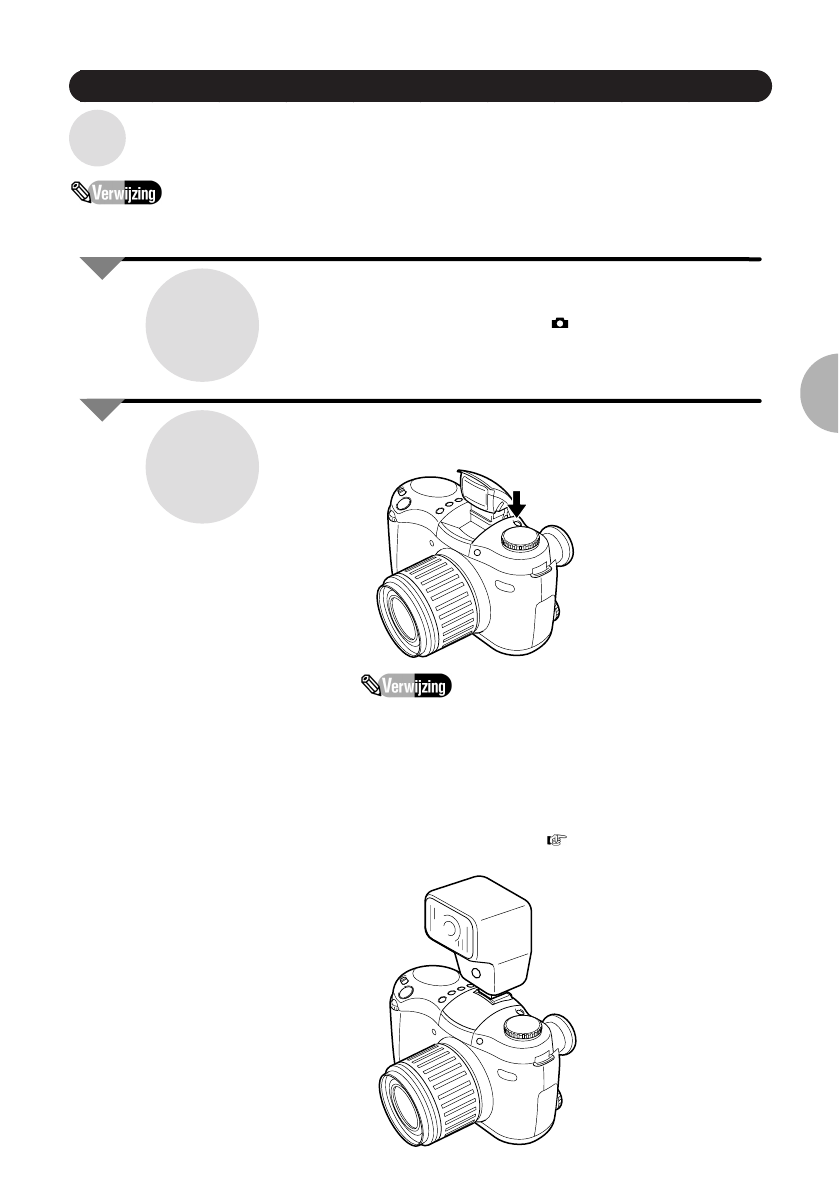 Verwijzing

Verwijzing