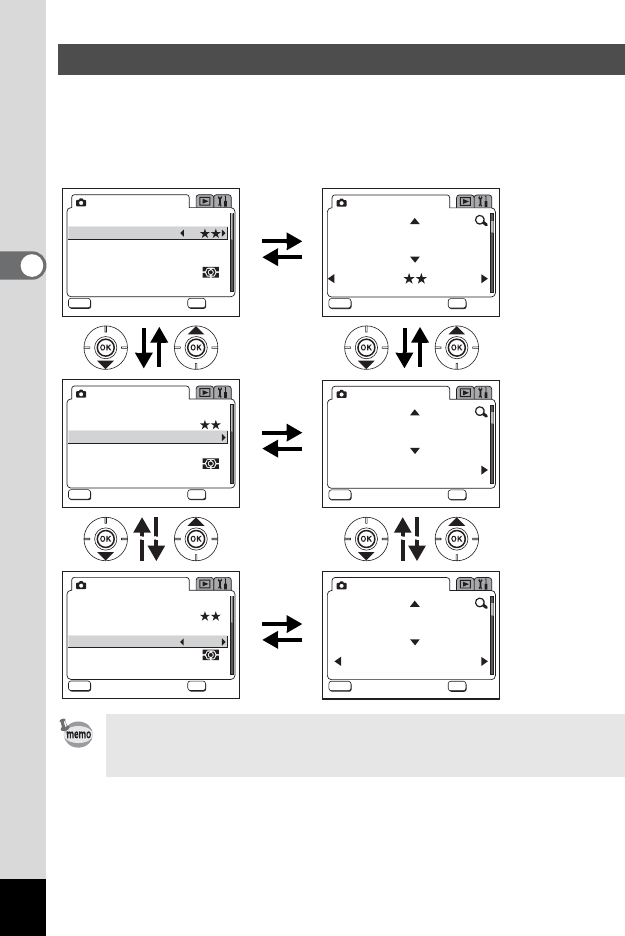 OK OK

OK OK

OK OK

OK OK

memo