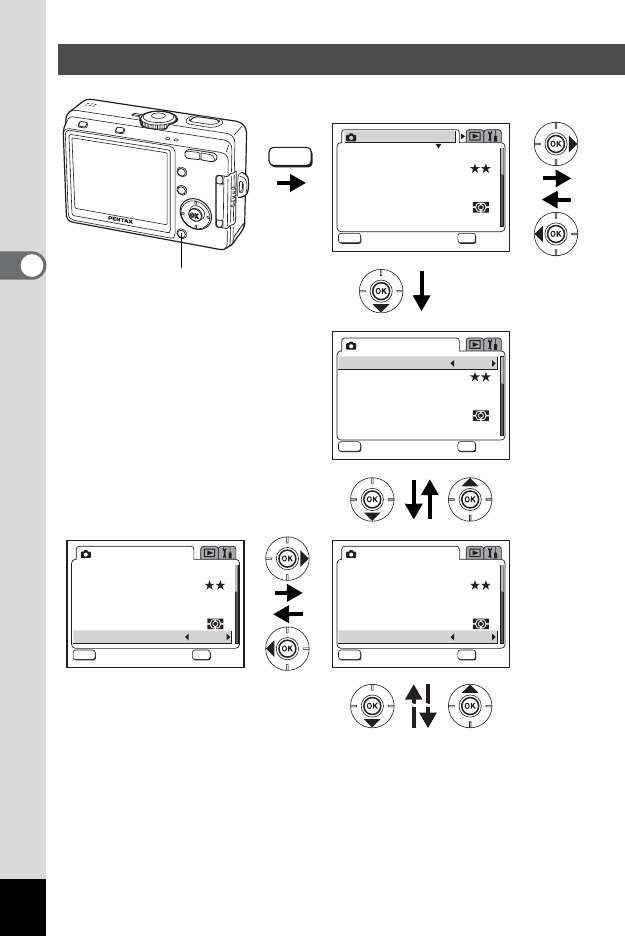 PENTAX

OK

OK

OK

OK

OK

OK

OK

OK

OK

OK