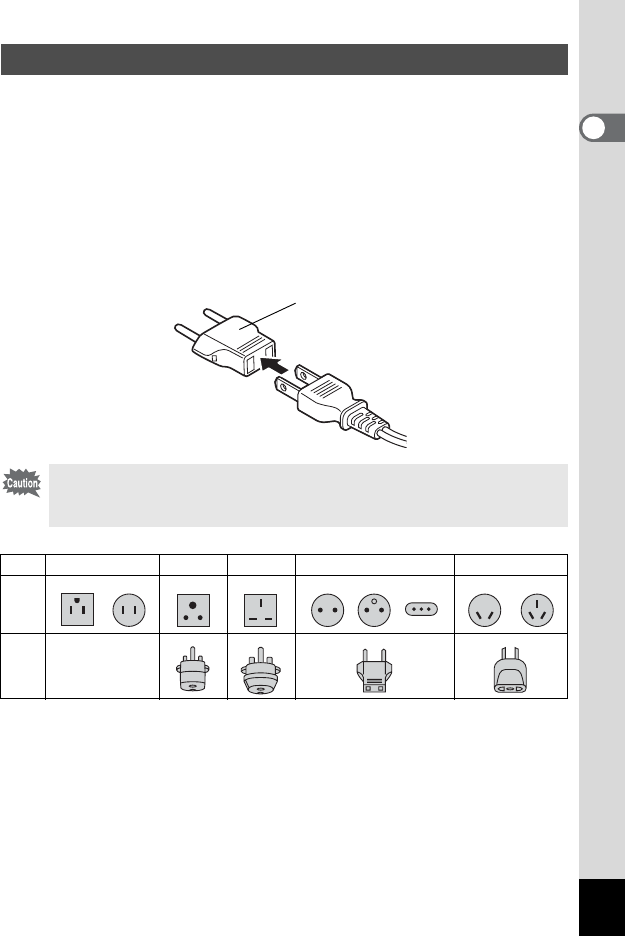 Caution